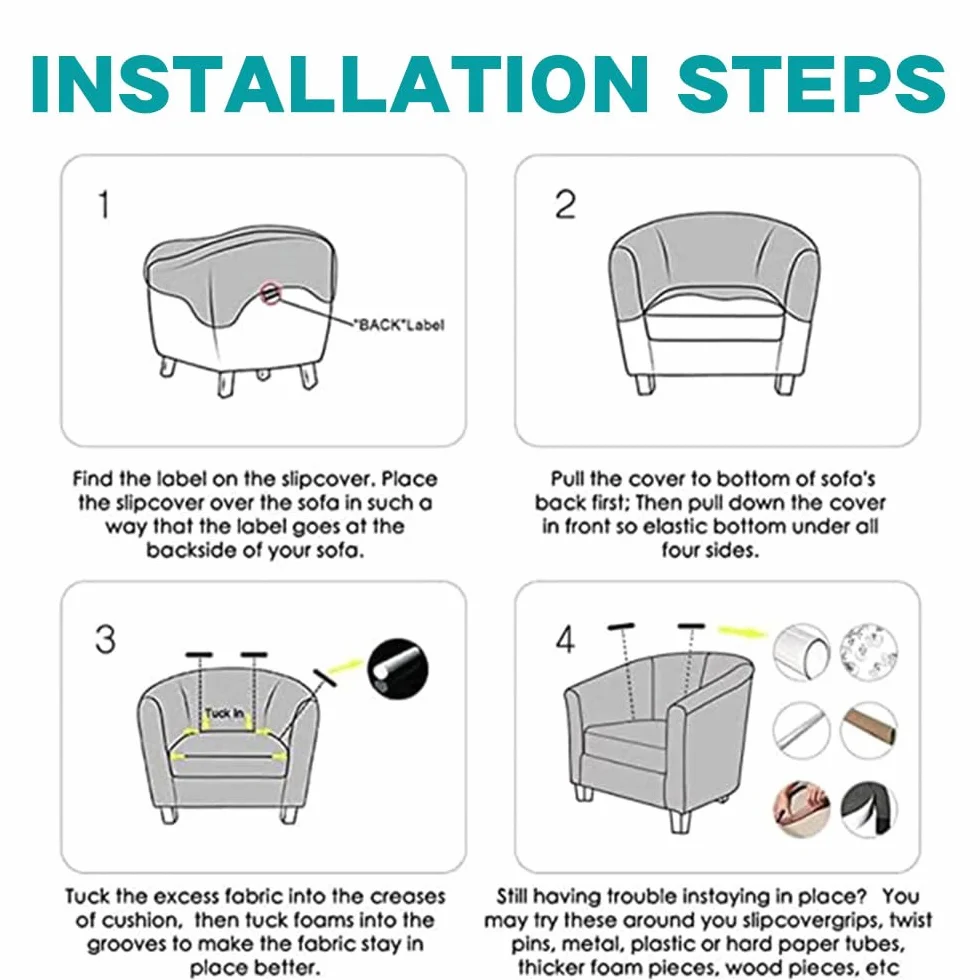 INSTALLATION STEPS

1

"BACK"Label

Find the label on the slipcover. Place the slipcover over the sofa in such a way that the label goes at the backside of your sofa.

2

Pull the cover to bottom of sofa's back first; Then pull down the cover in front so elastic bottom under all four sides.

3

Tuck in

Tuck the excess fabric into the creases of cushion, then tuck foams into the grooves to make the fabric stay in place better.

4

Still having trouble instaying in place? You may try these around you slipcovergrips, twist pins, metal, plastic or hard paper tubes, thicker foam pieces, wood pieces, etc