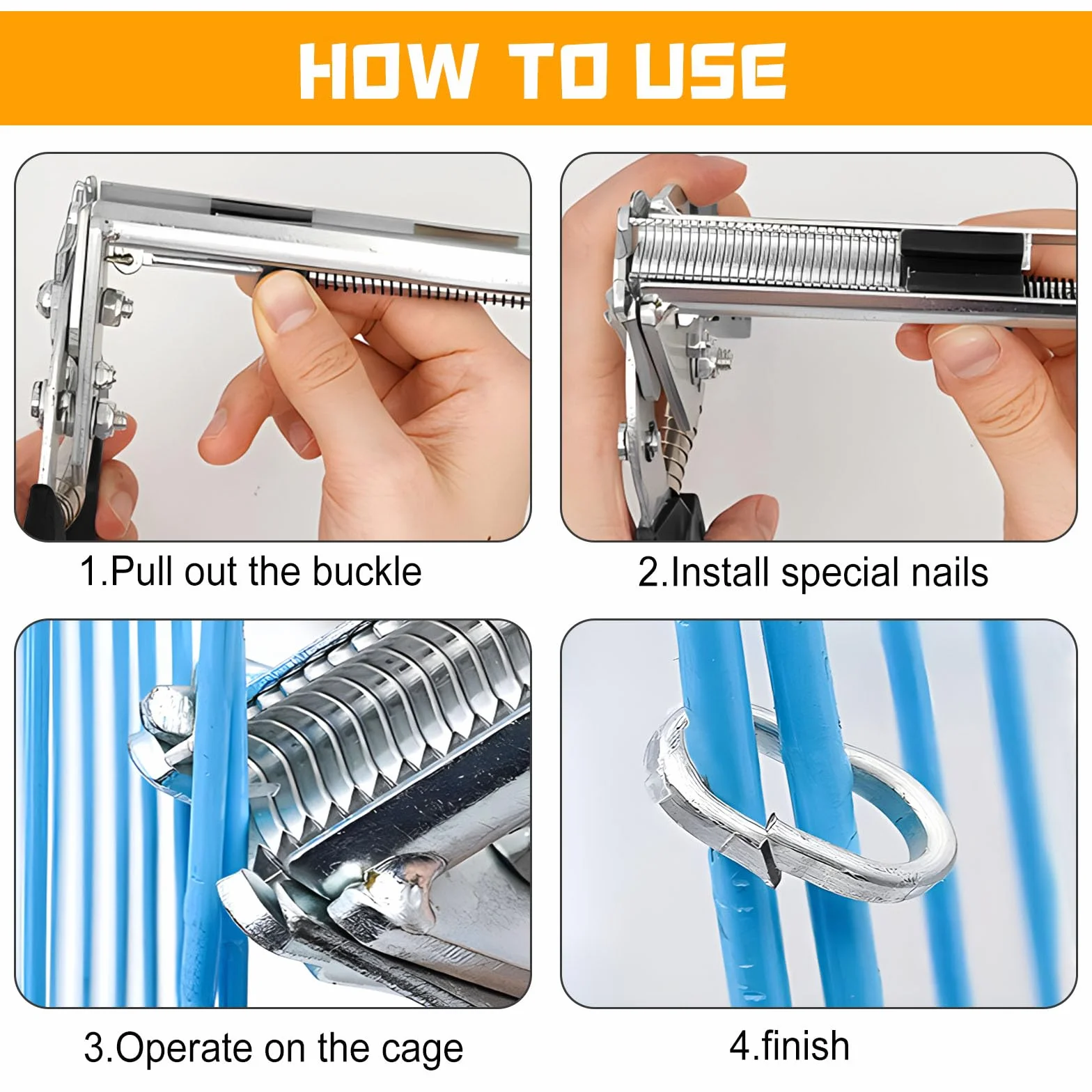 HOW TO USE

1.Pull out the buckle

2.Install special nails

3.Operate on the cage

4.finish