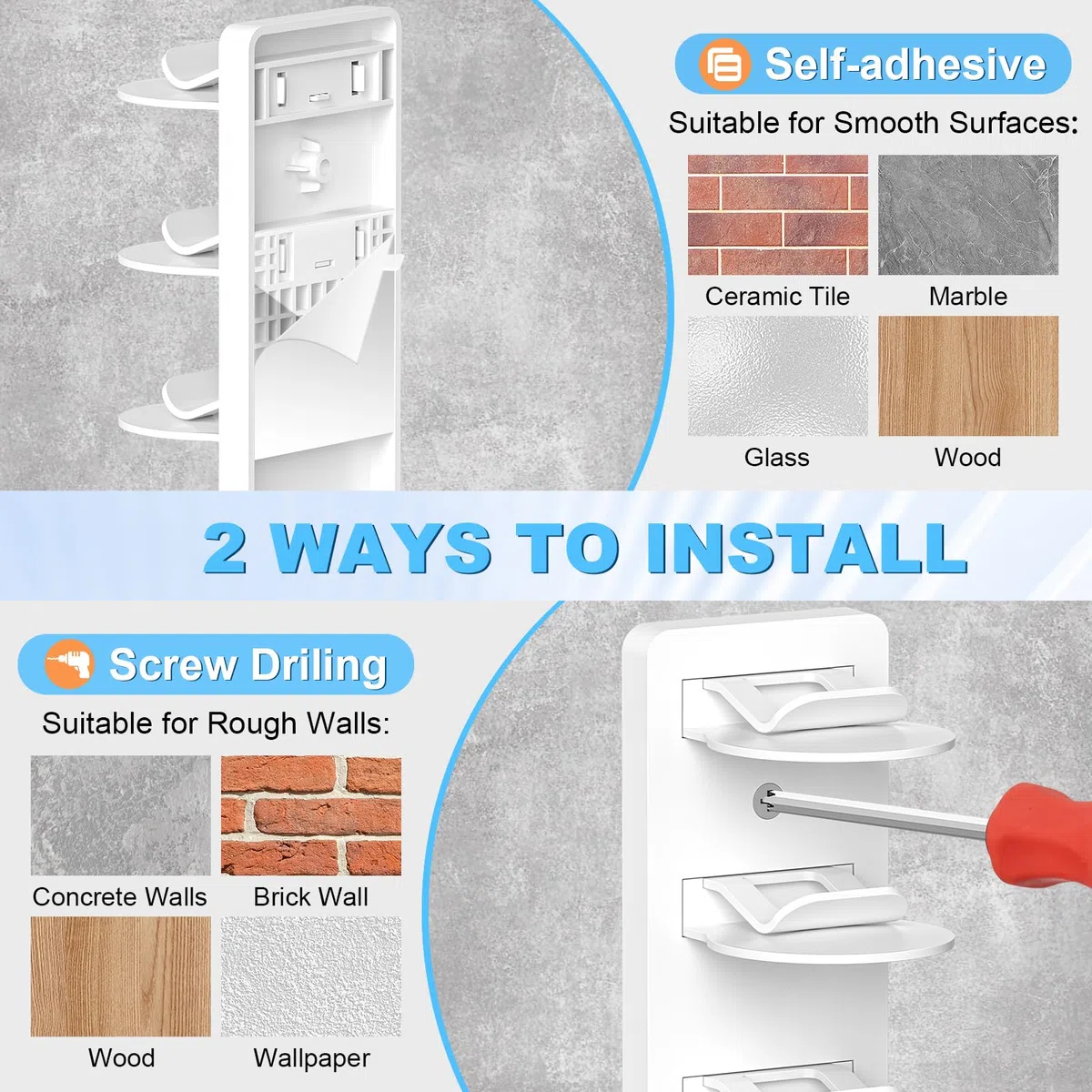 Self-adhesive

Suitable for Smooth Surfaces:

Ceramic Tile

Marble

Glass

Wood

2 WAYS TO INSTALL

Screw Driling

Suitable for Rough Walls:

Concrete Walls

Brick Wall

Wood

Wallpaper