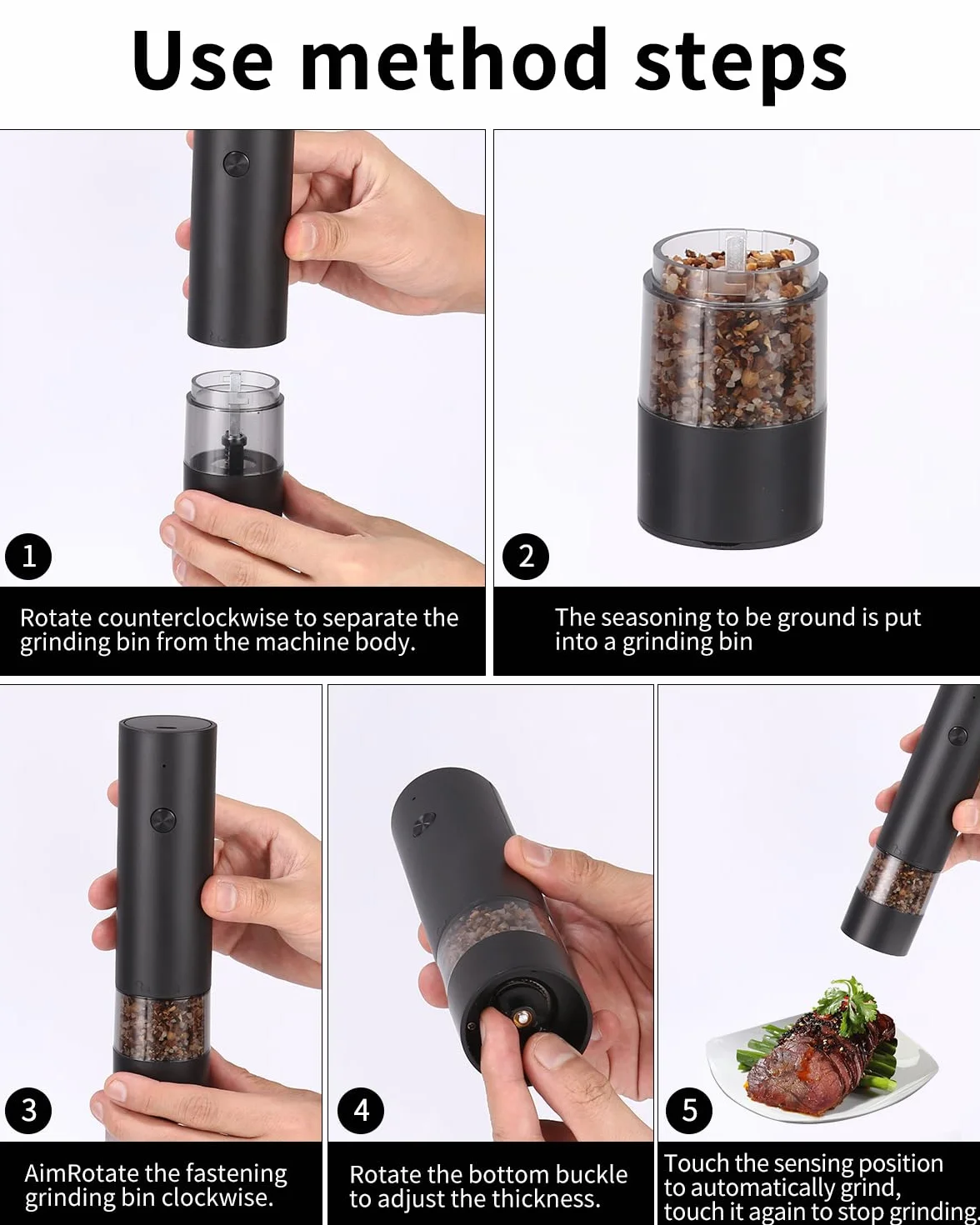 Use method steps

1

Rotate counterclockwise to separate the grinding bin from the machine body.

2

The seasoning to be ground is put into a grinding bin

3

AimRotate the fastening grinding bin clockwise.

4

Rotate the bottom buckle to adjust the thickness.

5

Touch the sensing position to automatically grind, touch it again to stop grinding.