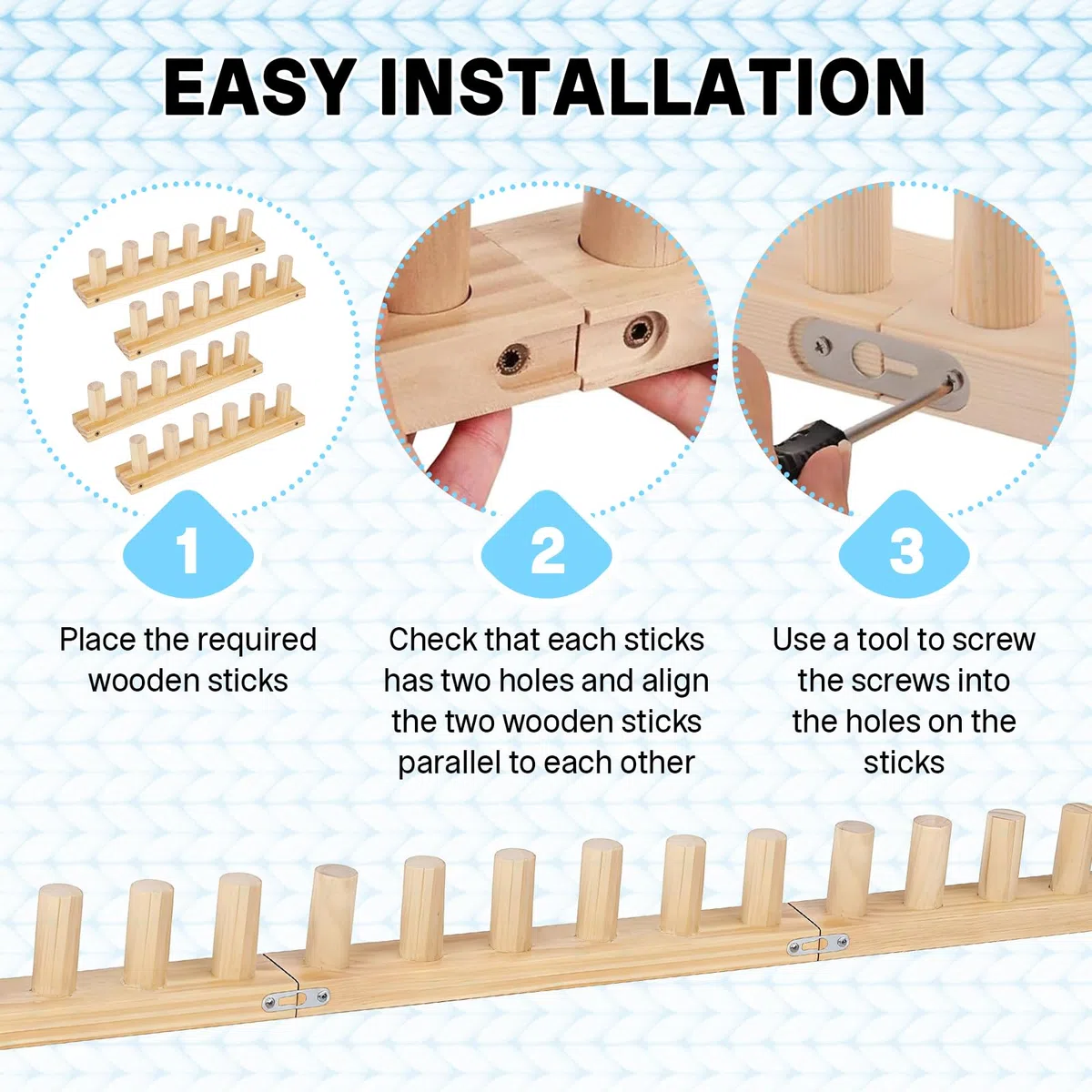 EASY INSTALLATION

1

Place the required wooden sticks

2

Check that each sticks has two holes and align the two wooden sticks parallel to each other

3

Use a tool to screw the screws into the holes on the sticks