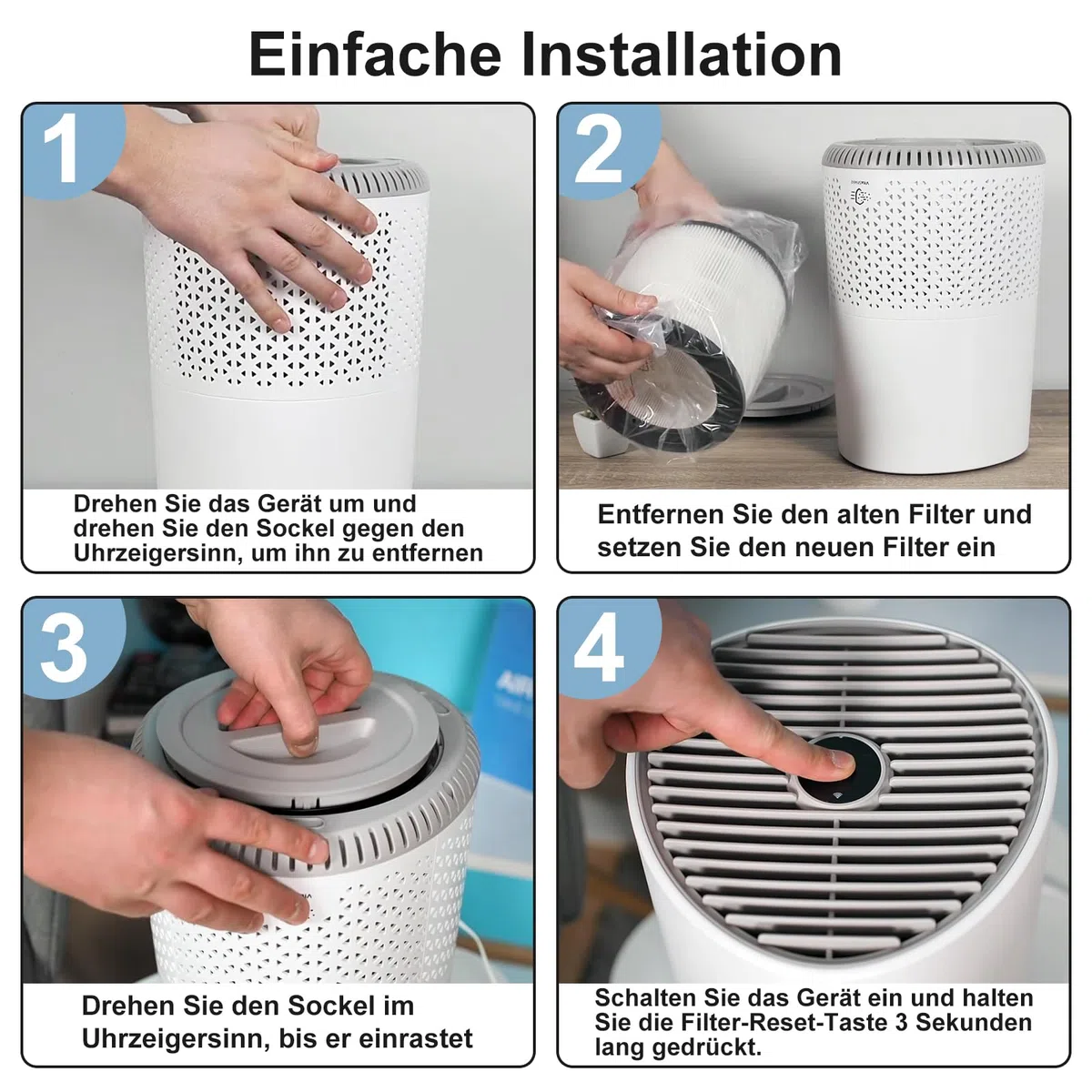 Einfache Installation

1

Drehen Sie das Gerät um und drehen Sie den Sockel gegen den Uhrzeigersinn, um ihn zu entfernen

2

Entfernen Sie den alten Filter und setzen Sie den neuen Filter ein

3

Drehen Sie den Sockel im Uhrzeigersinn, bis er einrastet

4

Schalten Sie das Gerät ein und halten Sie die Filter-Reset-Taste 3 Sekunden lang gedrückt.