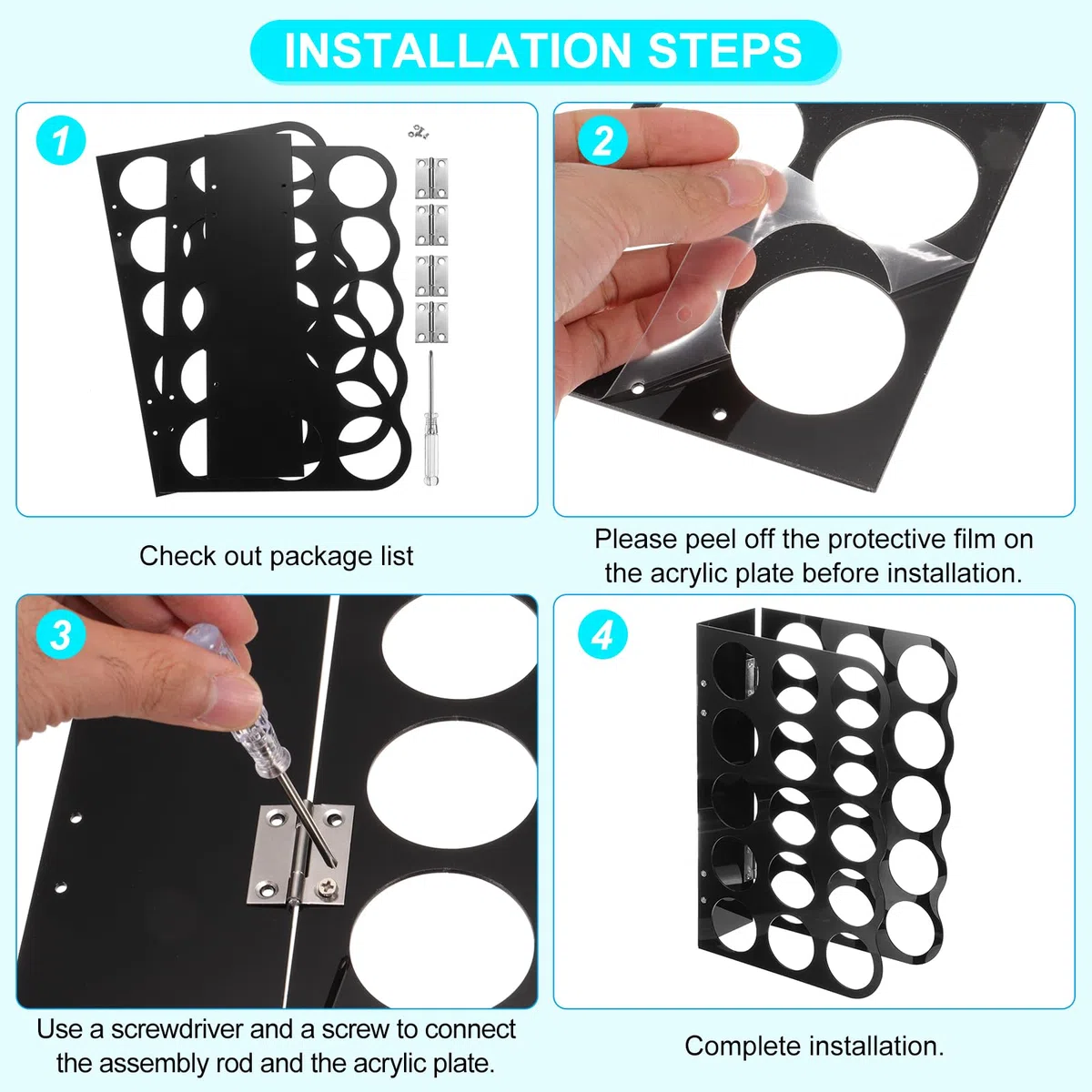 INSTALLATION STEPS

1

Check out package list

2

Please peel off the protective film on the acrylic plate before installation.

3

Use a screwdriver and a screw to connect the assembly rod and the acrylic plate.

4

Complete installation.