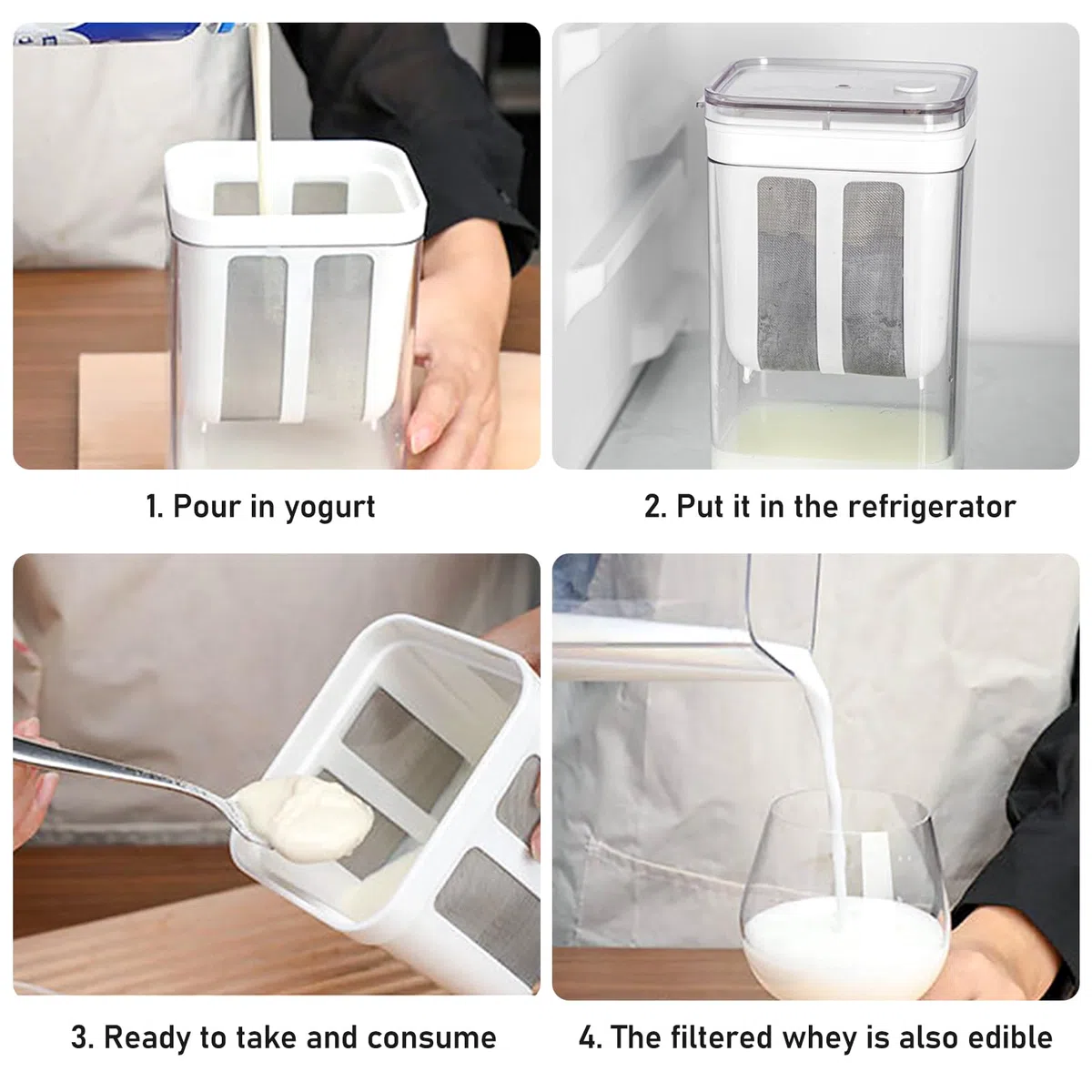 1. Pour in yogurt

2. Put it in the refrigerator

3. Ready to take and consume

4. The filtered whey is also edible