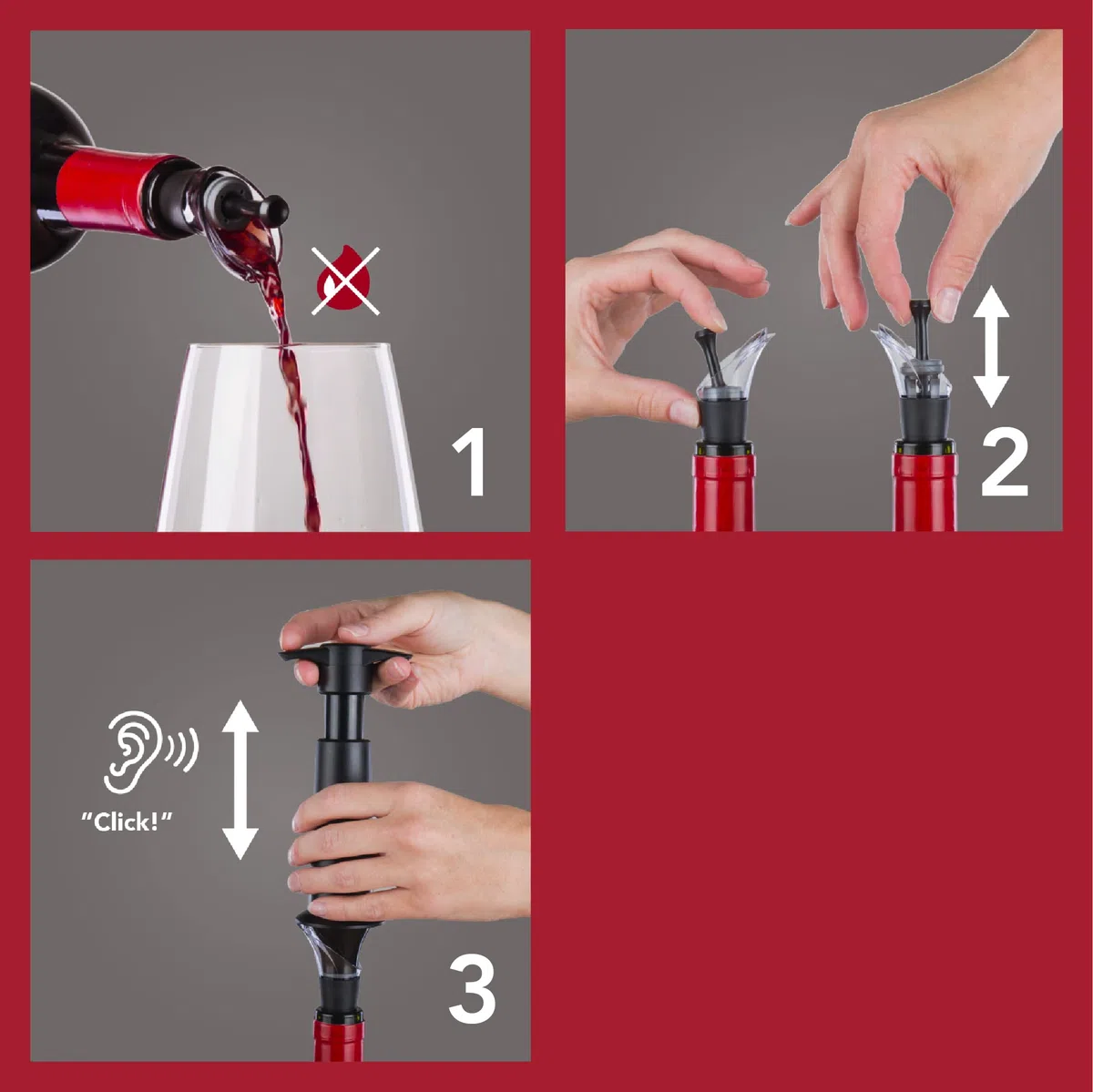 1

2

"Click!"

3