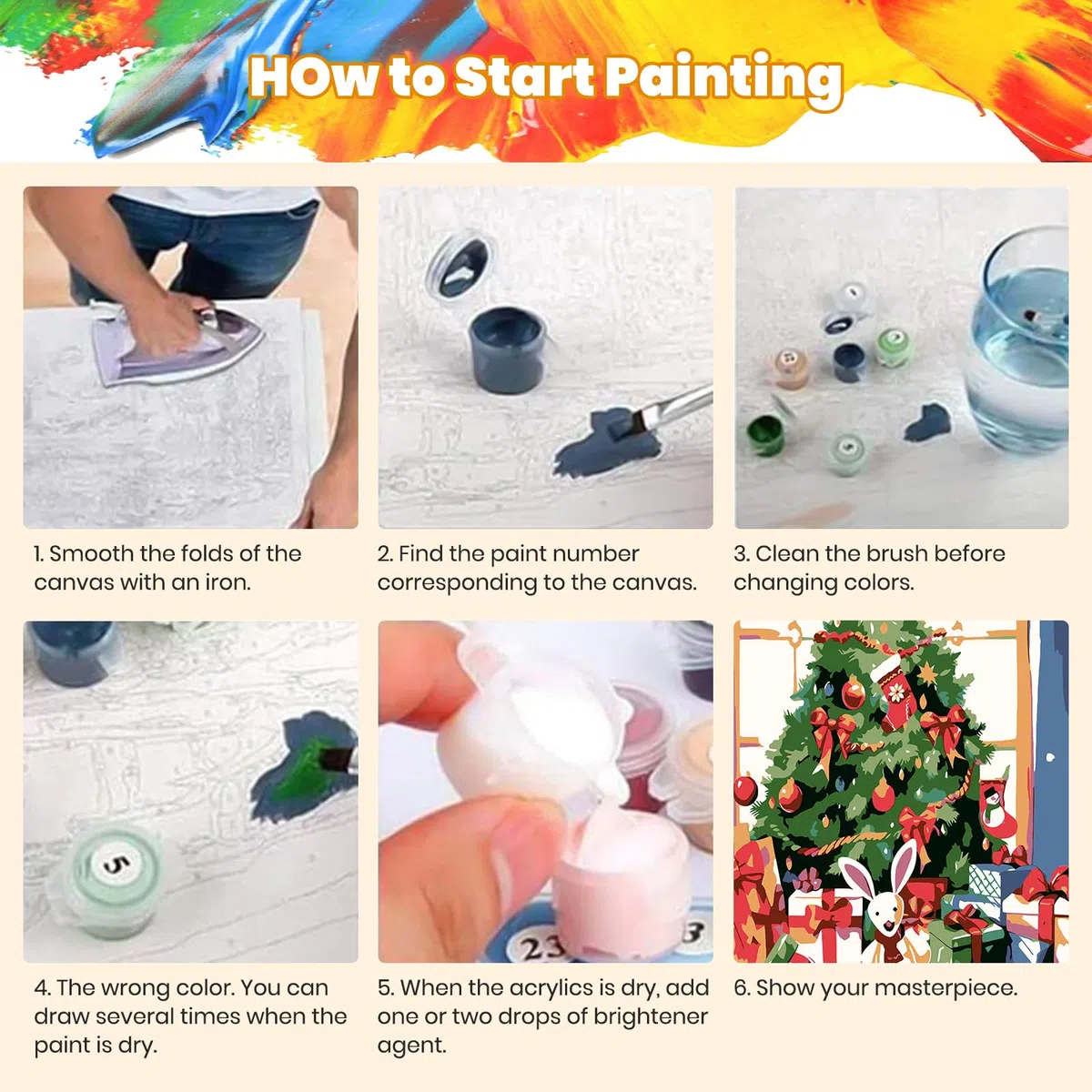 HOw to Start Painting

1. Smooth the folds of the canvas with an iron.

2. Find the paint number corresponding to the canvas.

3. Clean the brush before changing colors.

5

23

3

4. The wrong color. You can draw several times when the paint is dry.

5. When the acrylics is dry, add one or two drops of brightener agent.

6. Show your masterpiece.