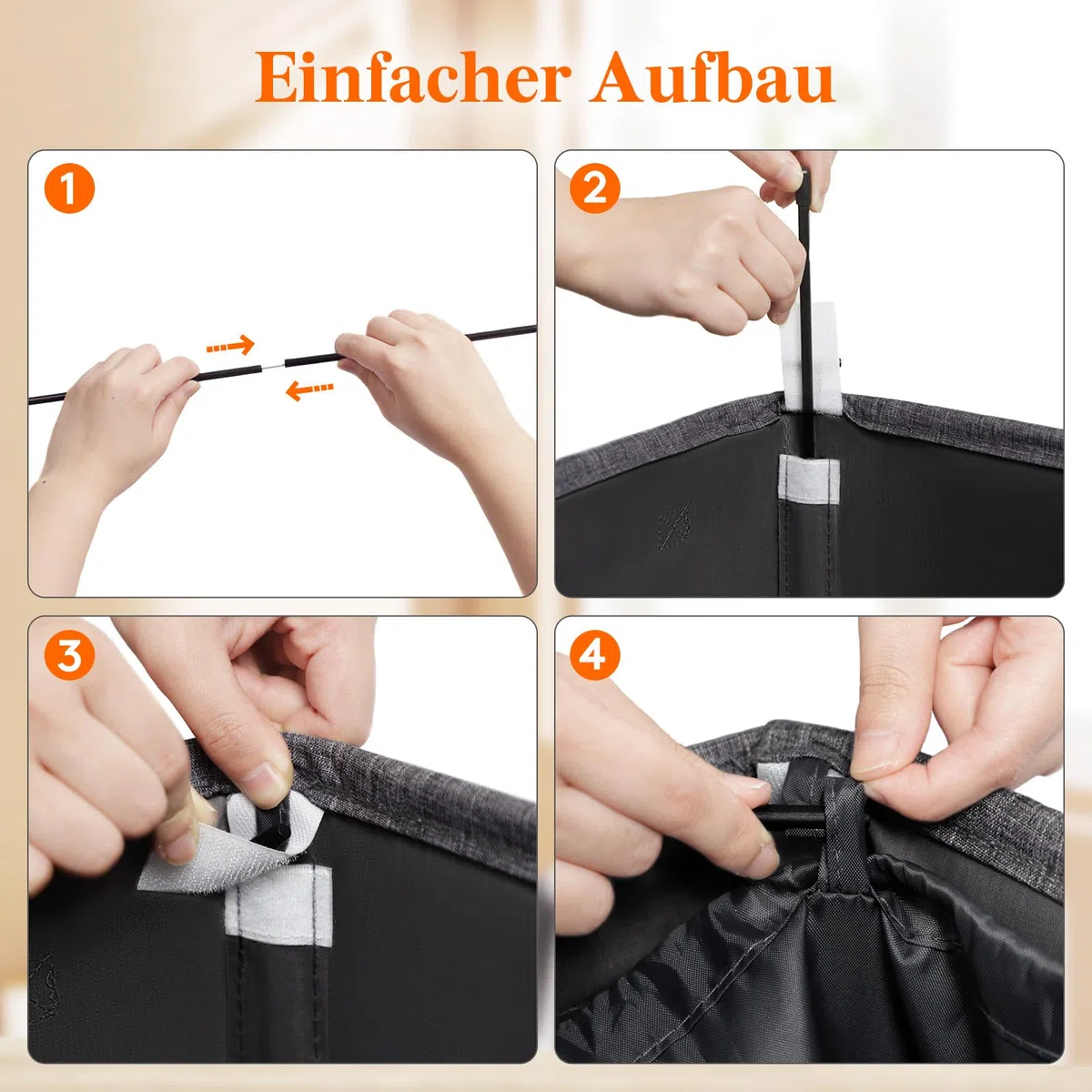 Einfacher Aufbau

1

2

3

4