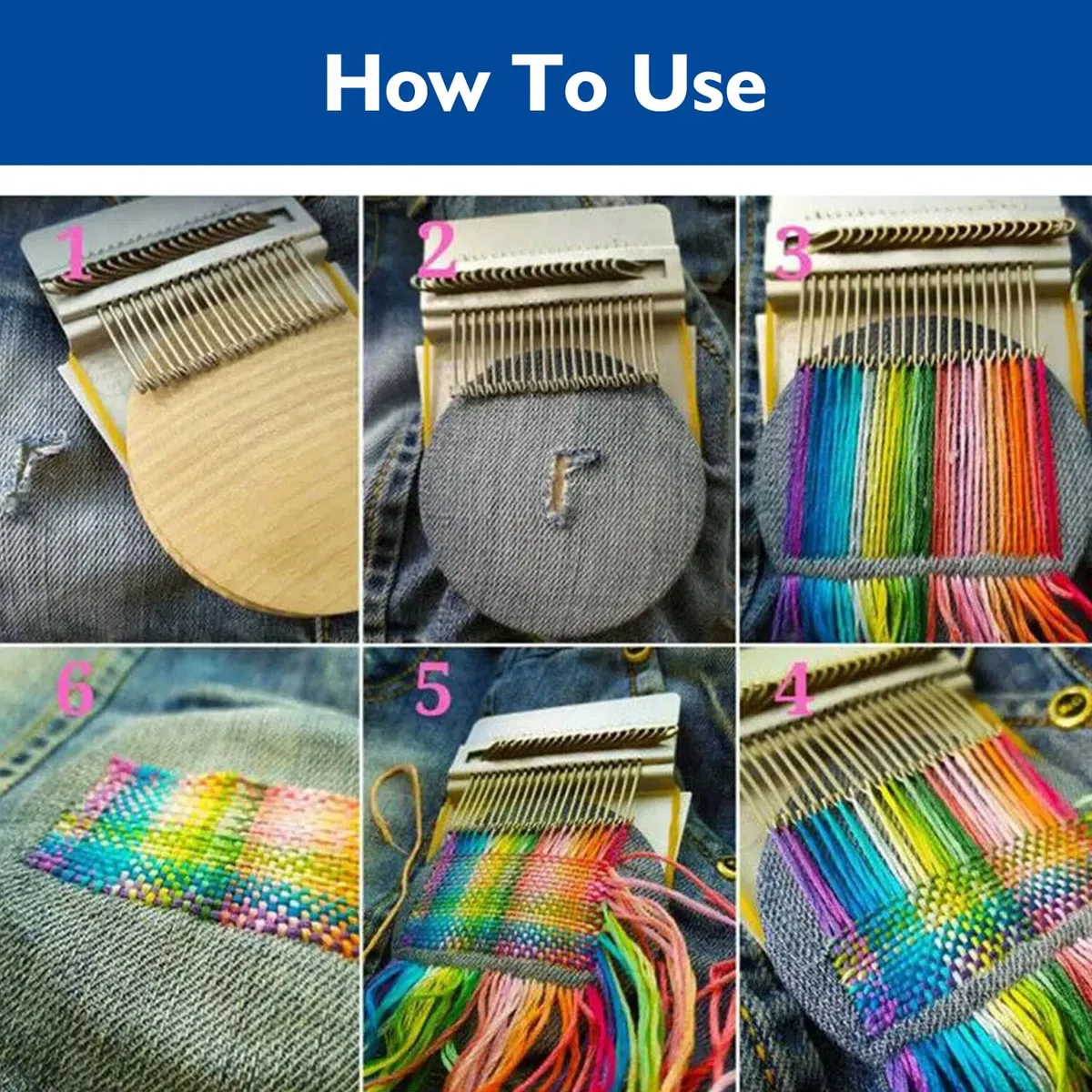 How To Use

1

2

3

6

5

4