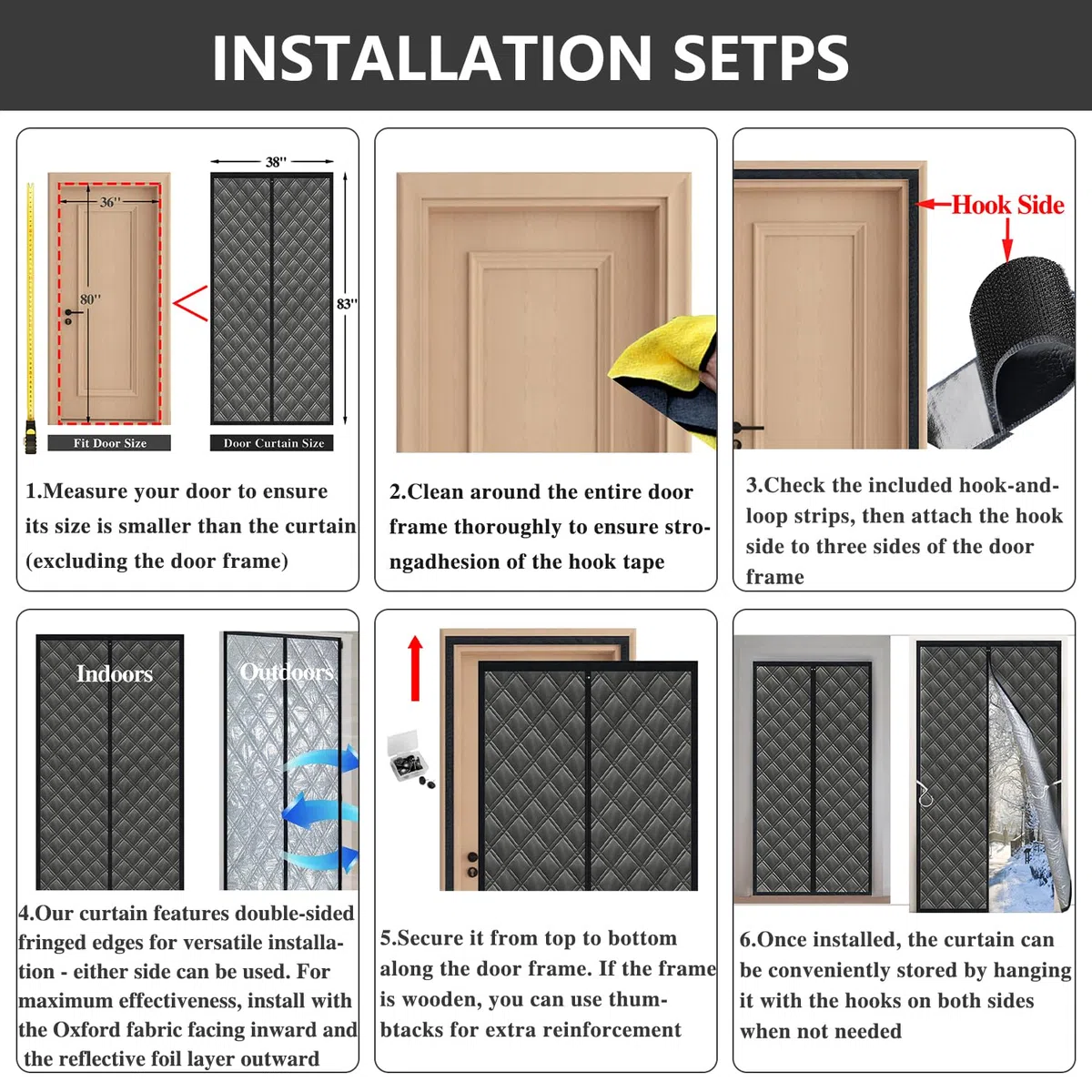 INSTALLATION SETPS

36''

80''

38''

83''

Fit Door Size

Door Curtain Size

1.Measure your door to ensure its size is smaller than the curtain (excluding the door frame)

2.Clean around the entire door frame thoroughly to ensure strongadhesion of the hook tape

Hook Side

3.Check the included hook-and-loop strips, then attach the hook side to three sides of the door frame

Indoors

Outdoors

4.Our curtain features double-sided fringed edges for versatile installation - either side can be used. For maximum effectiveness, install with the Oxford fabric facing inward and the reflective foil layer outward

5.Secure it from top to bottom along the door frame. If the frame is wooden, you can use thumbtacks for extra reinforcement

6.Once installed, the curtain can be conveniently stored by hanging it with the hooks on both sides when not needed