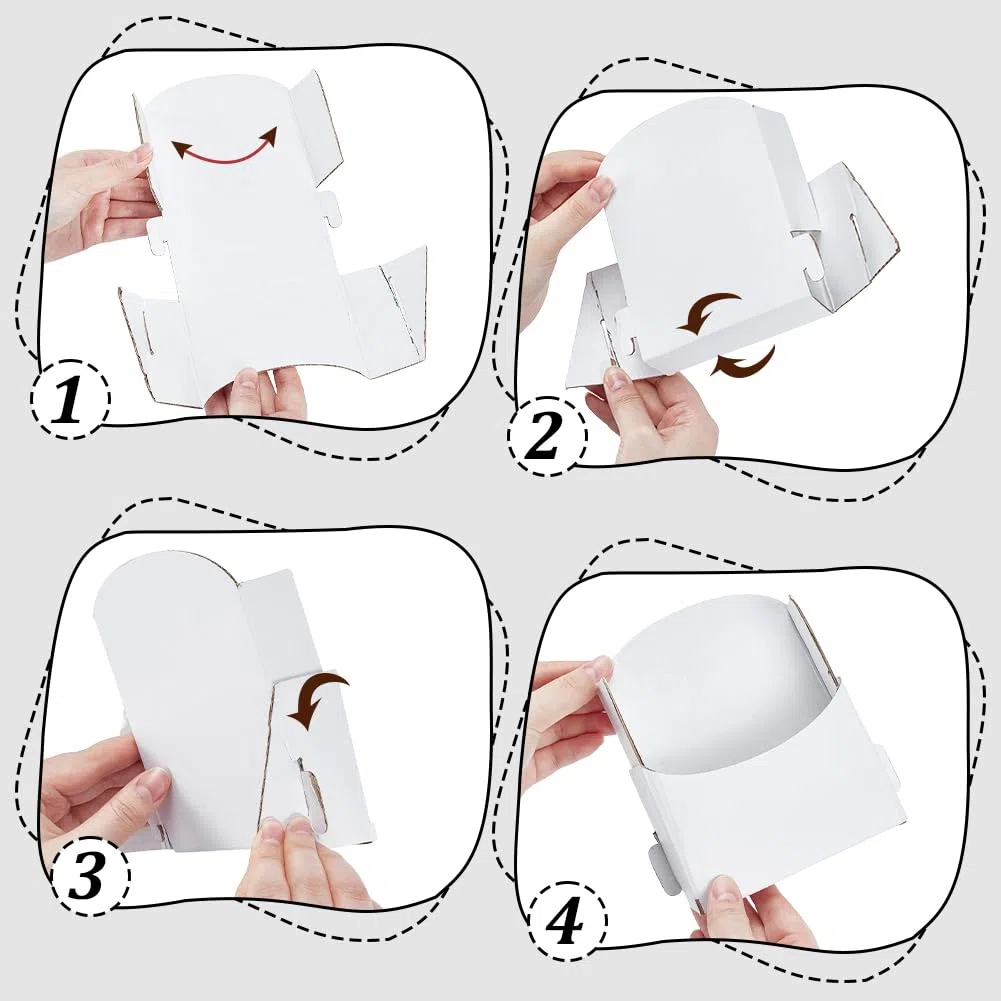 1

2

3

4