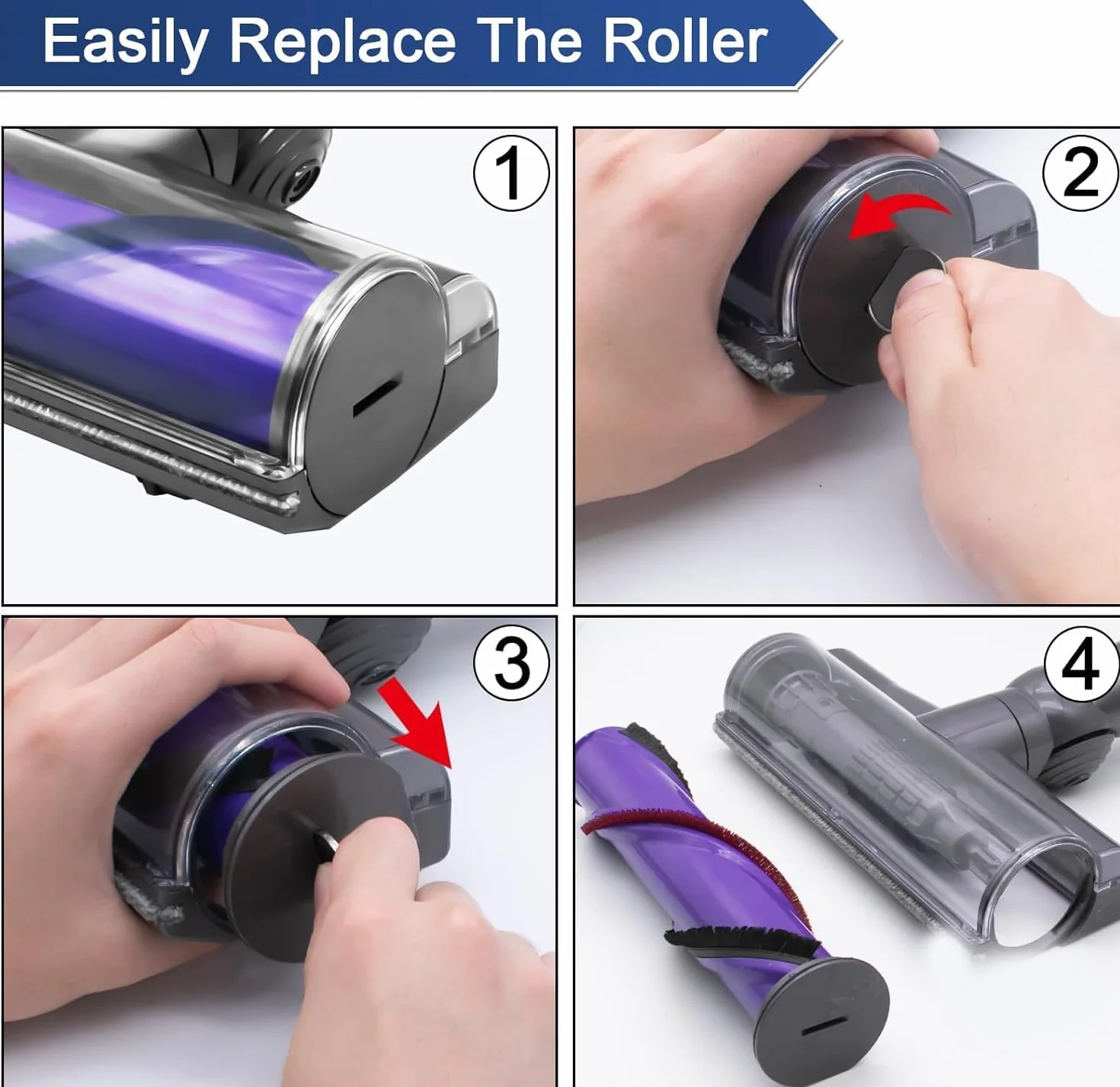 Easily Replace The Roller

1

2

3

4