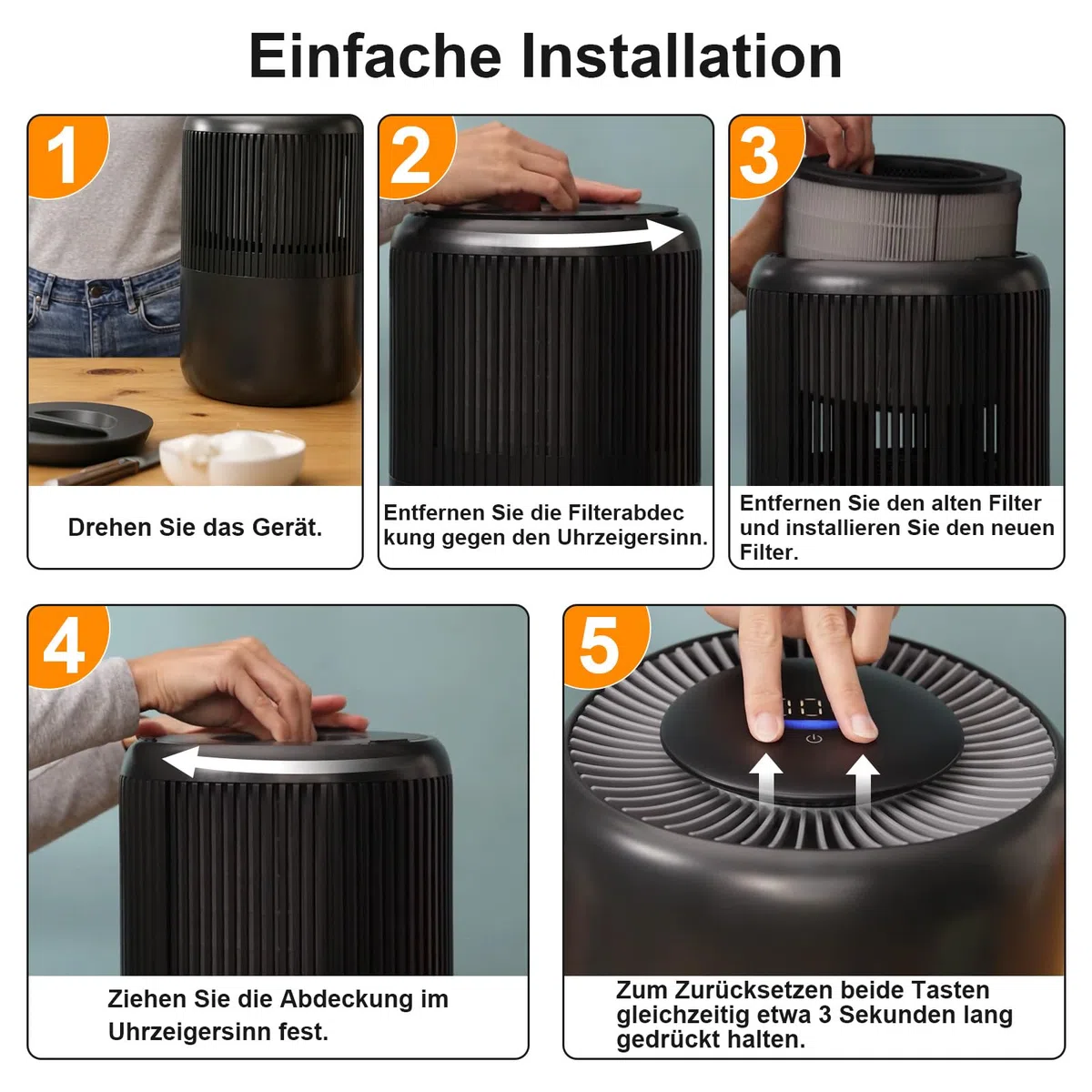 Einfache Installation

1

Drehen Sie das Gerät.

2

Entfernen Sie die Filterabdec kung gegen den Uhrzeigersinn.

3

Entfernen Sie den alten Filter und installieren Sie den neuen Filter.

4

Ziehen Sie die Abdeckung im Uhrzeigersinn fest.

5

Zum Zurücksetzen beide Tasten gleichzeitig etwa 3 Sekunden lang gedrückt halten.