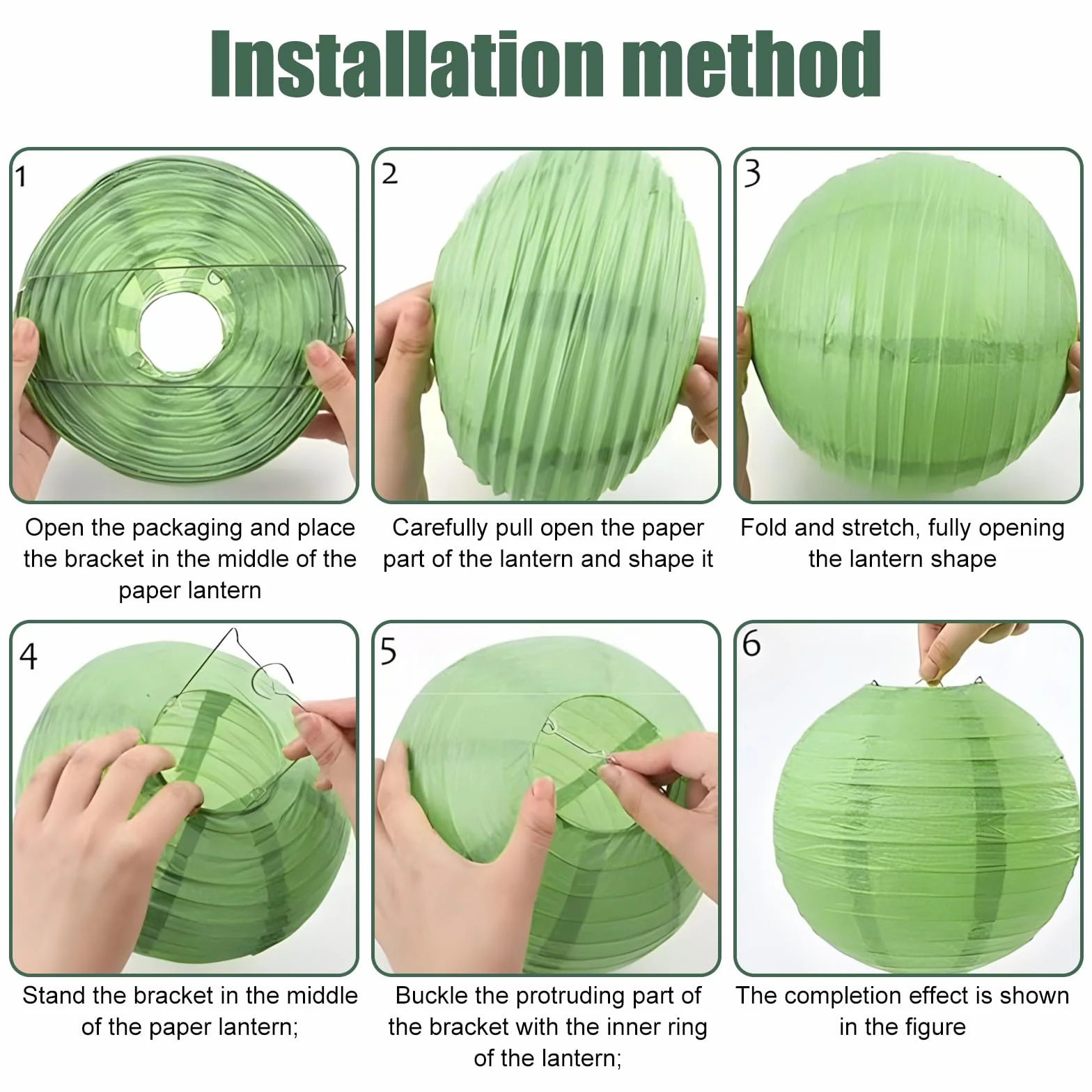 Installation method

1

Open the packaging and place the bracket in the middle of the paper lantern

2

Carefully pull open the paper part of the lantern and shape it

3

Fold and stretch, fully opening the lantern shape

4

Stand the bracket in the middle of the paper lantern;

5

Buckle the protruding part of the bracket with the inner ring of the lantern;

6

The completion effect is shown in the figure