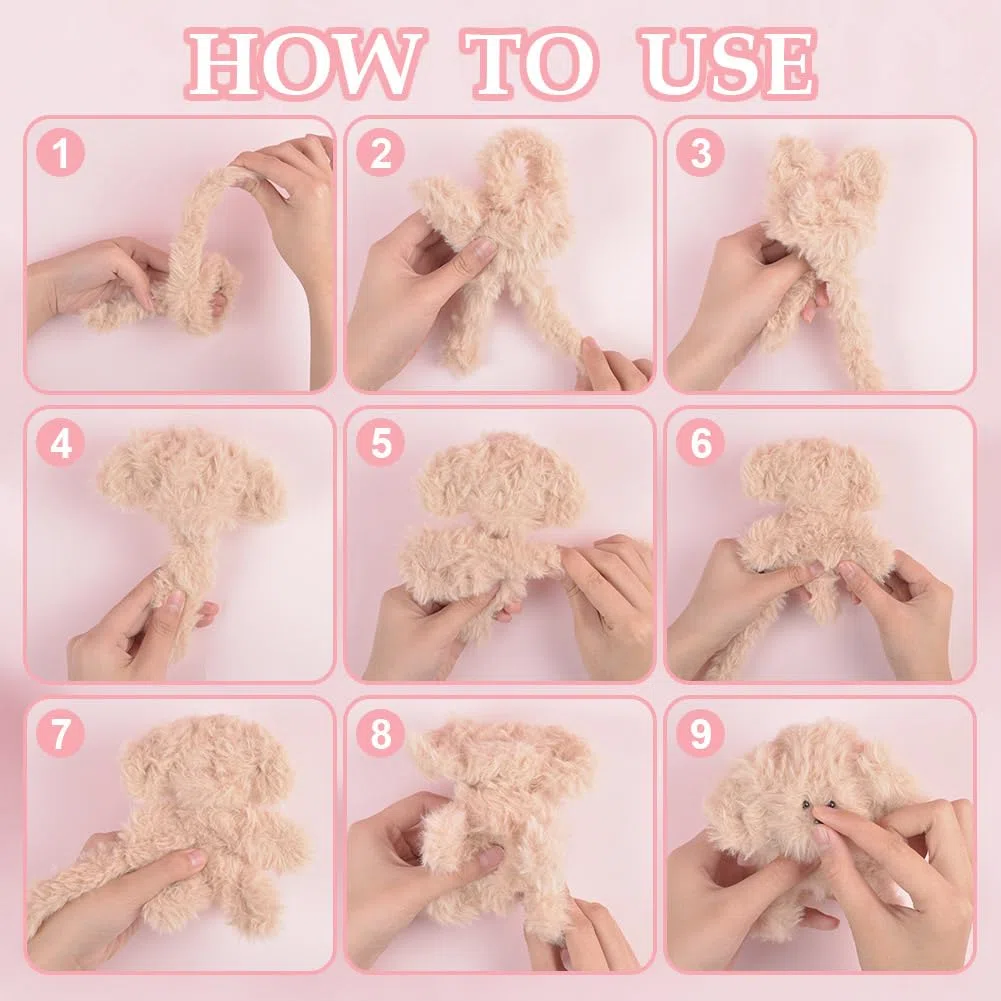 HOW TO USE

1

2

3

4

5

6

7

8

9