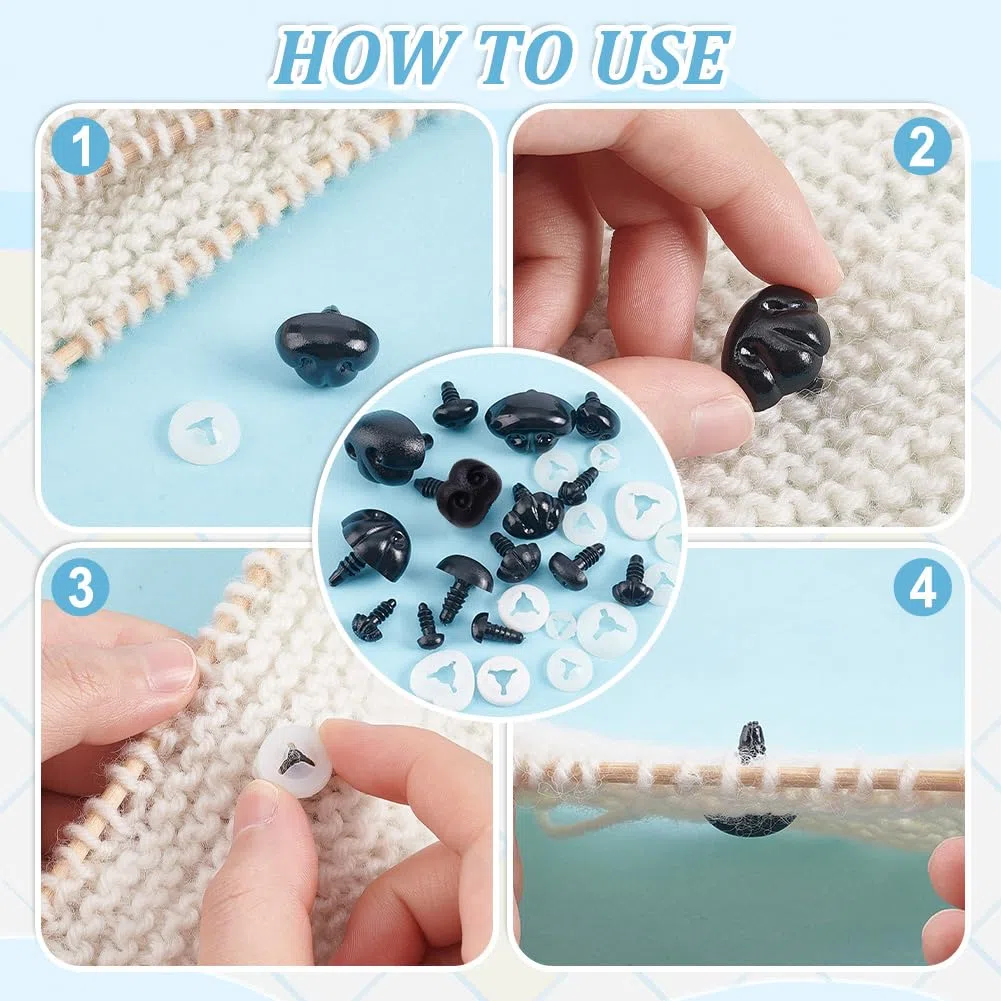 HOW TO USE

1

2

3

4