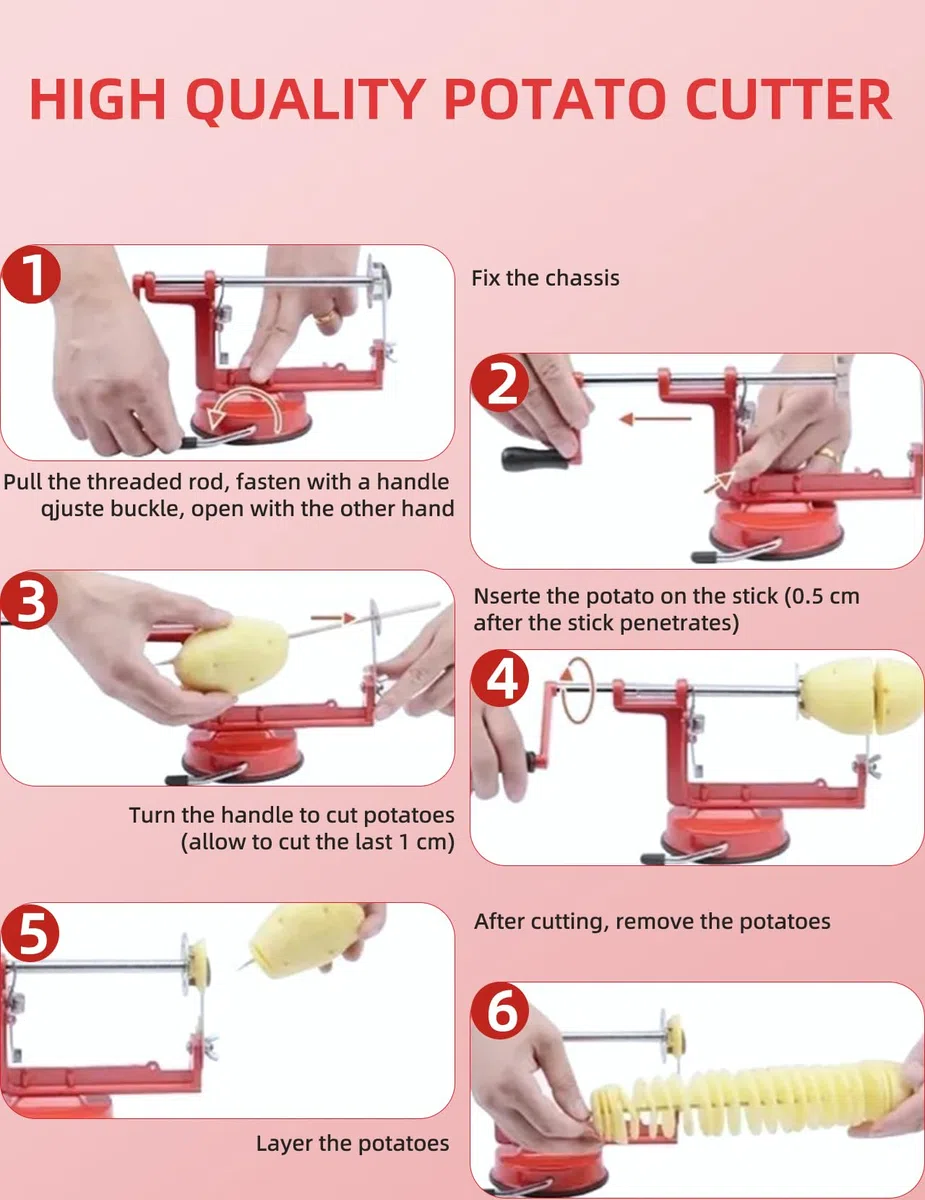 HIGH QUALITY POTATO CUTTER

1

Fix the chassis

2

Pull the threaded rod, fasten with a handle qjuste buckle, open with the other hand

3

Nserte the potato on the stick (0.5 cm after the stick penetrates)

4

Turn the handle to cut potatoes (allow to cut the last 1 cm)

5

After cutting, remove the potatoes

6

Layer the potatoes