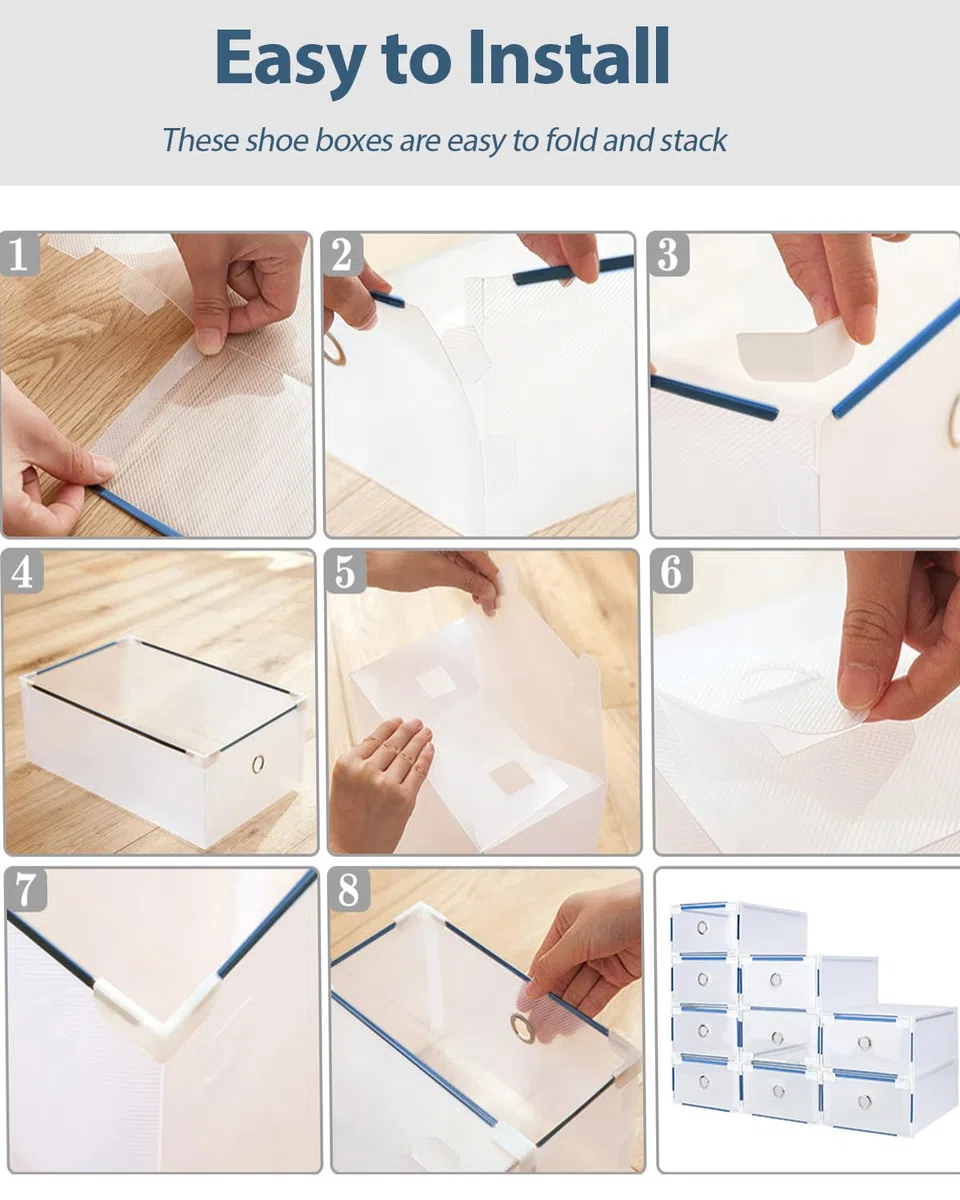 Easy to Install

These shoe boxes are easy to fold and stack

1

2

3

4

5

6

7

8