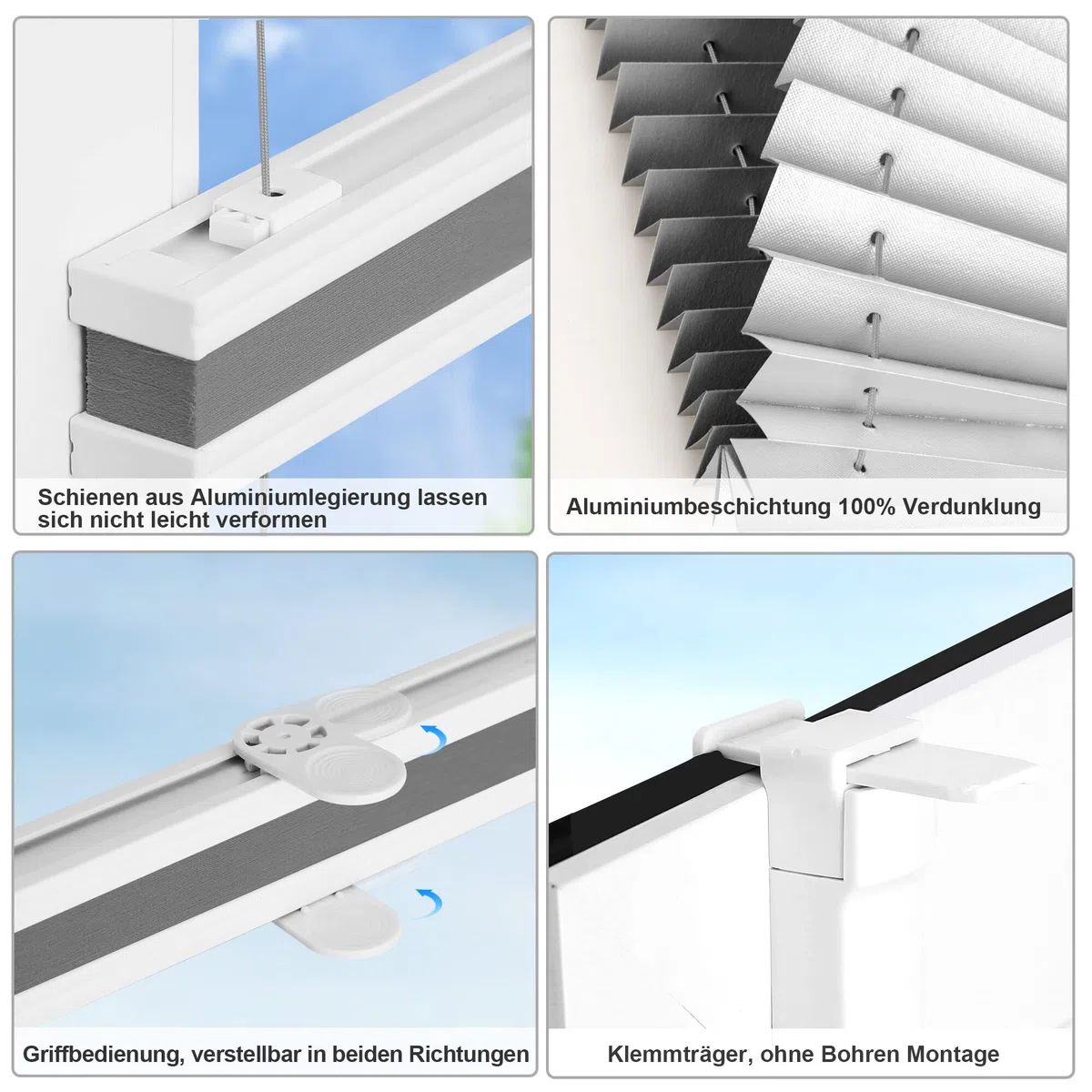 Schienen aus Aluminiumlegierung lassen sich nicht leicht verformen

Aluminiumbeschichtung 100% Verdunklung

Griffbedienung, verstellbar in beiden Richtungen

Klemmträger, ohne Bohren Montage