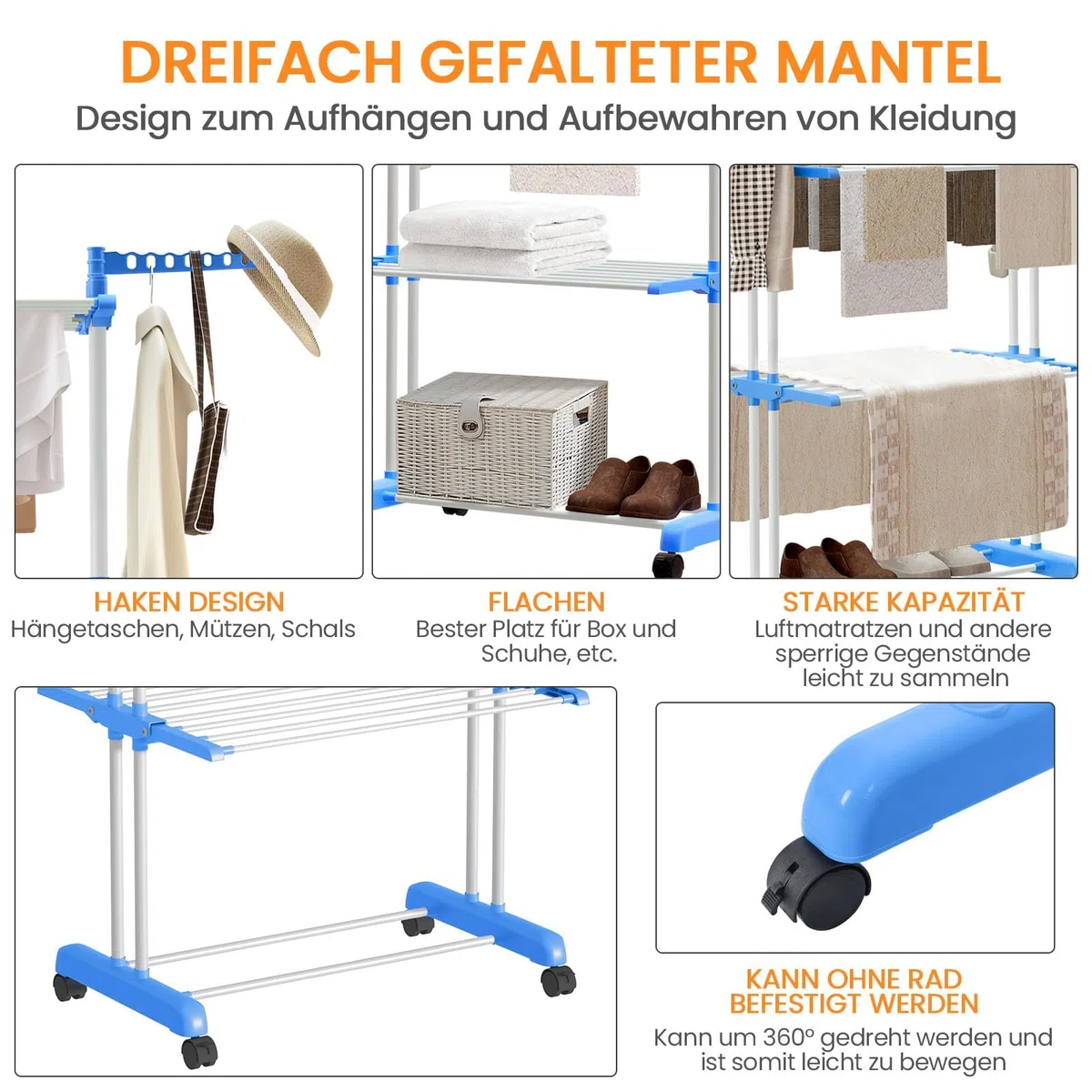 DREIFACH GEFALTETER MANTEL
Design zum Aufhängen und Aufbewahren von Kleidung

HAKEN DESIGN
Hängetaschen, Mützen, Schals

FLACHEN
Bester Platz für Box und Schuhe, etc.

STARKE KAPAZITÄT
Luftmatratzen und andere sperrige Gegenstände leicht zu sammeln

KANN OHNE RAD BEFESTIGT WERDEN
Kann um 360° gedreht werden und ist somit leicht zu bewegen