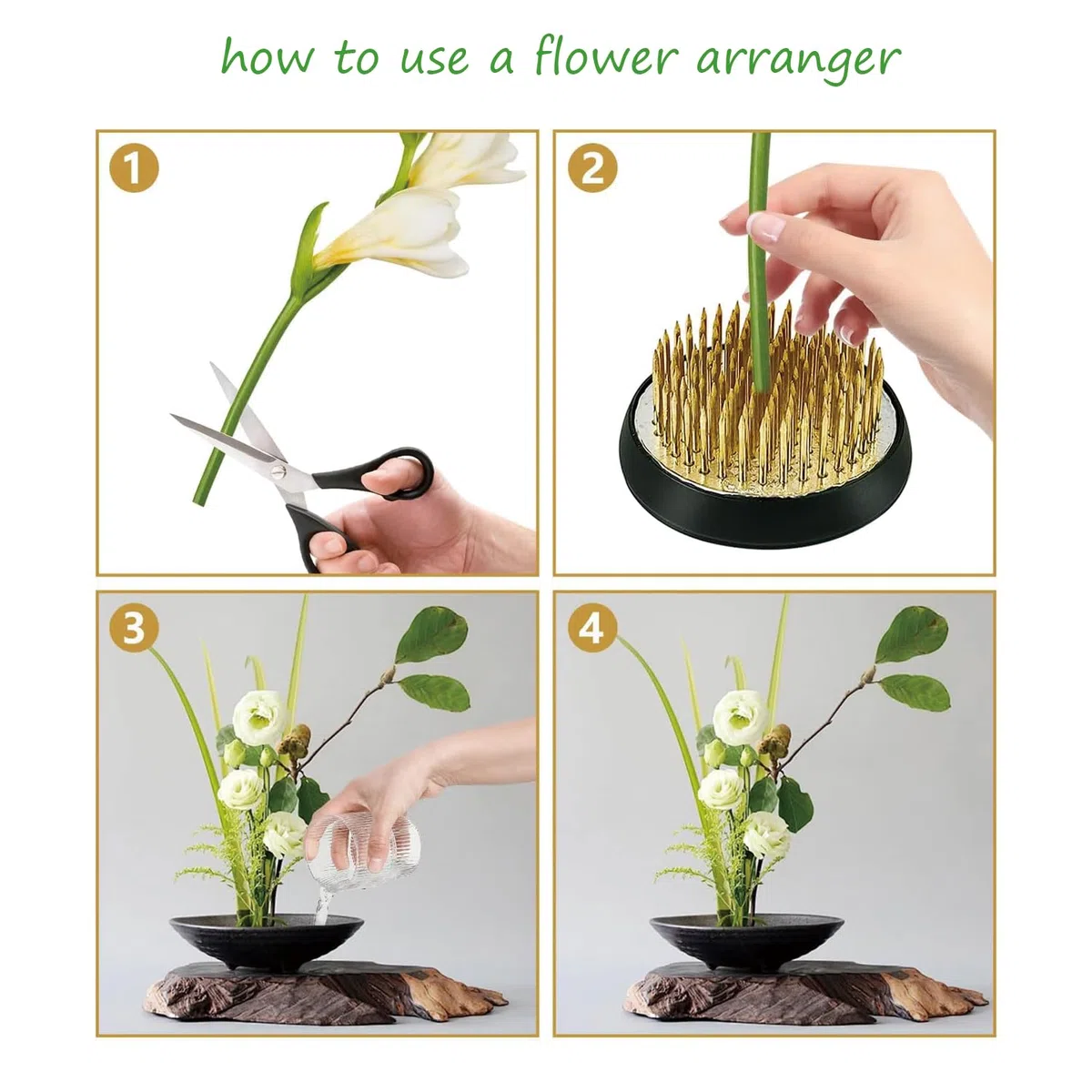 how to use a flower arranger

1

2

3

4