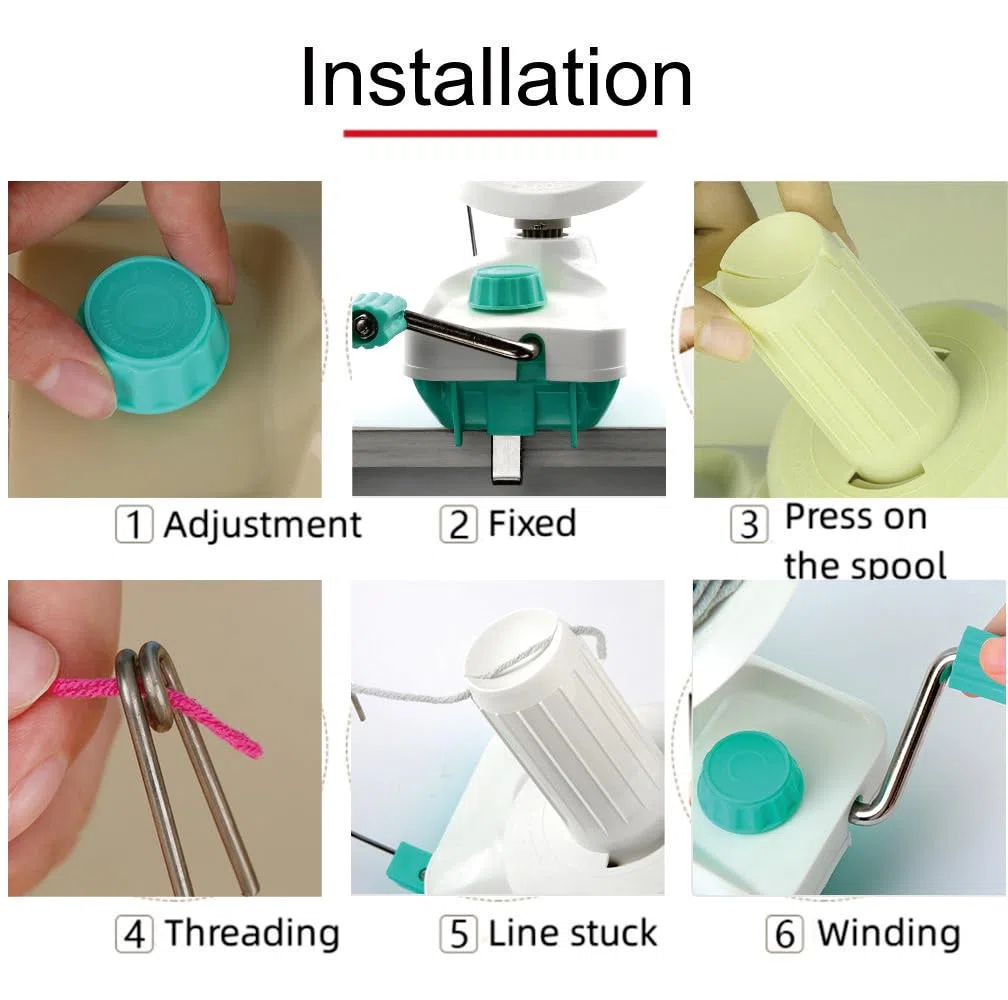 Installation

1 Adjustment

2 Fixed

3 Press on the spool

4 Threading

5 Line stuck

6 Winding