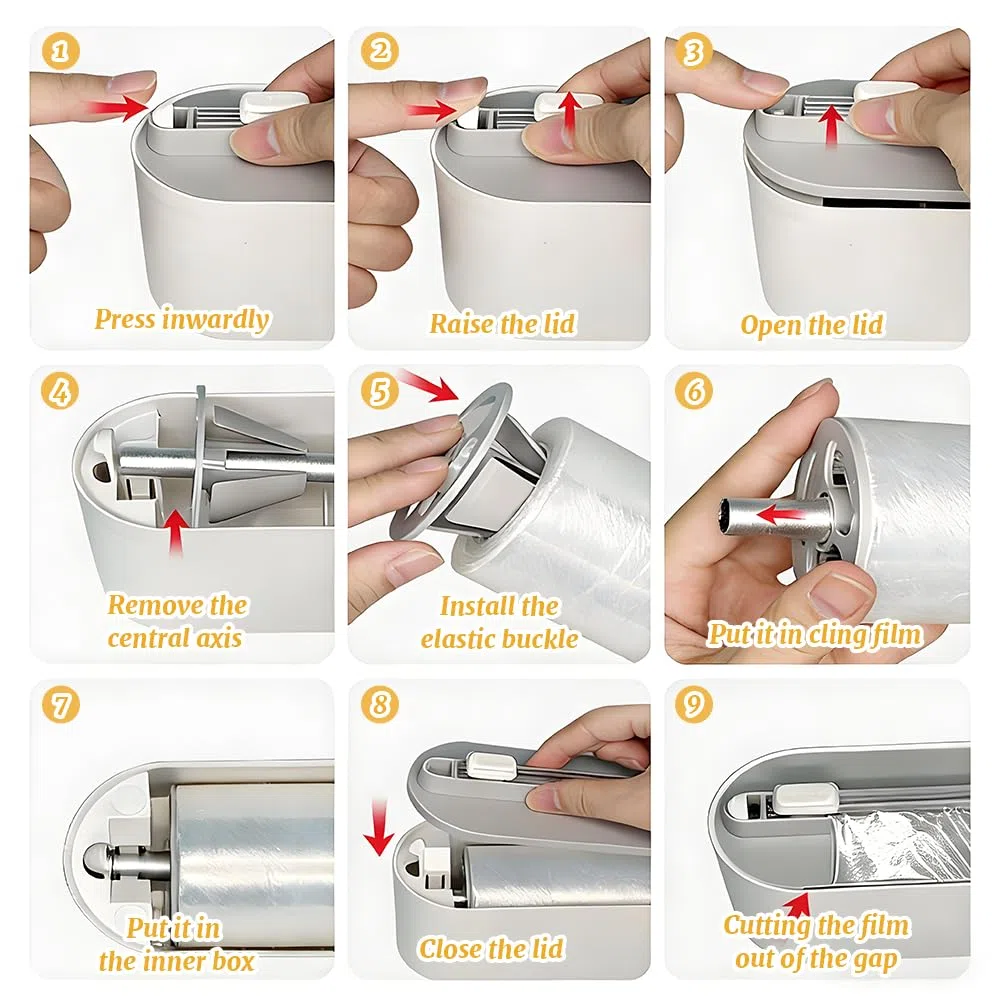 1
Press inwardly

2
Raise the lid

3
Open the lid

4
Remove the central axis

5
Install the elastic buckle

6
Put it in cling film

7
Put it in the inner box

8
Close the lid

9
Cutting the film out of the gap