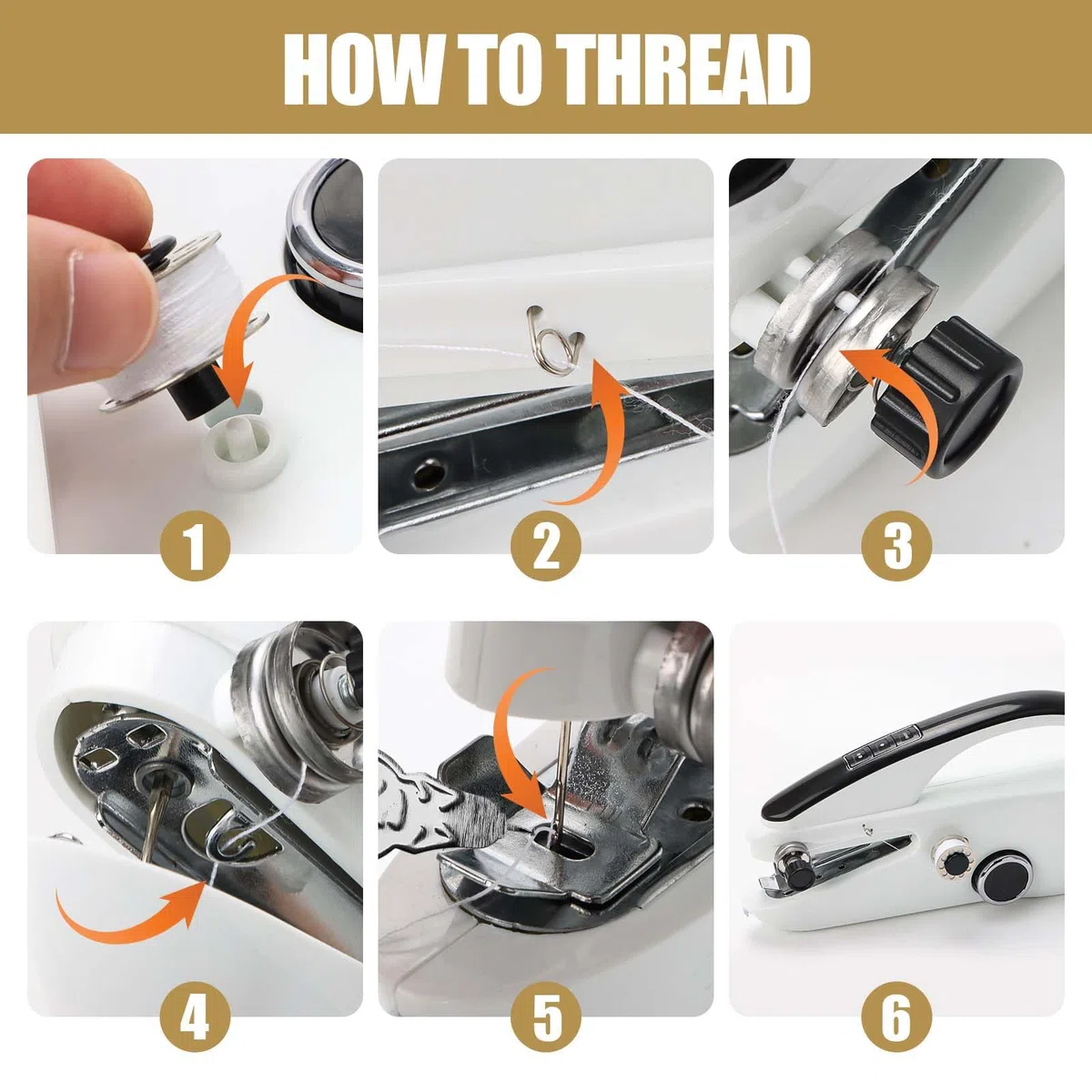 HOW TO THREAD

1

2

3

4

5

6