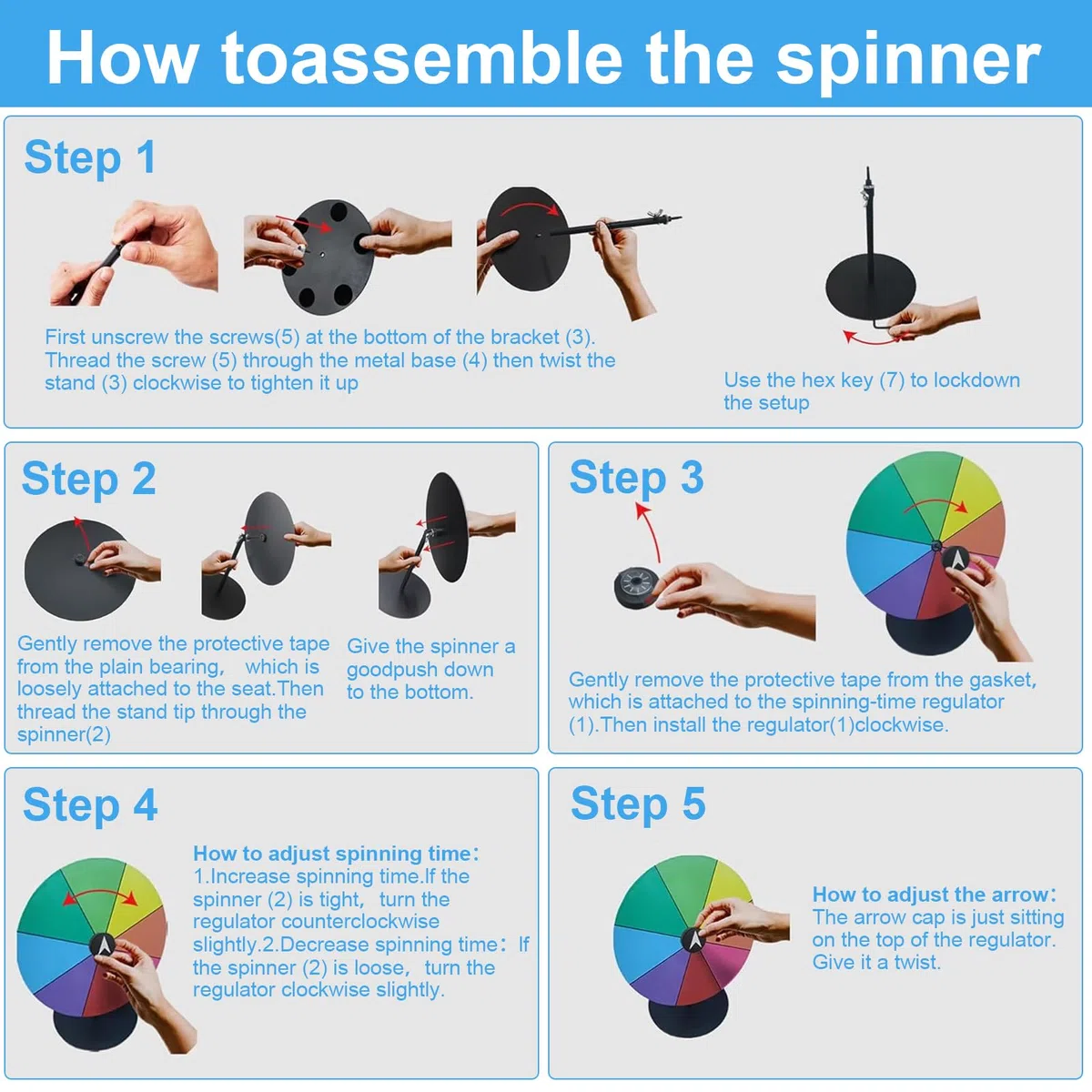 How toassemble the spinner

Step 1

First unscrew the screws(5) at the bottom of the bracket (3). Thread the screw (5) through the metal base (4) then twist the stand (3) clockwise to tighten it up

Use the hex key (7) to lockdown the setup

Step 2

Gently remove the protective tape from the plain bearing, which is loosely attached to the seat.Then thread the stand tip through the spinner(2)

Give the spinner a goodpush down to the bottom.

Step 3

Gently remove the protective tape from the gasket, which is attached to the spinning-time regulator (1).Then install the regulator(1)clockwise.

Step 4

How to adjust spinning time:
1.Increase spinning time.If the spinner (2) is tight, turn the regulator counterclockwise slightly.2.Decrease spinning time: If the spinner (2) is loose, turn the regulator clockwise slightly.

Step 5

How to adjust the arrow:
The arrow cap is just sitting on the top of the regulator. Give it a twist.