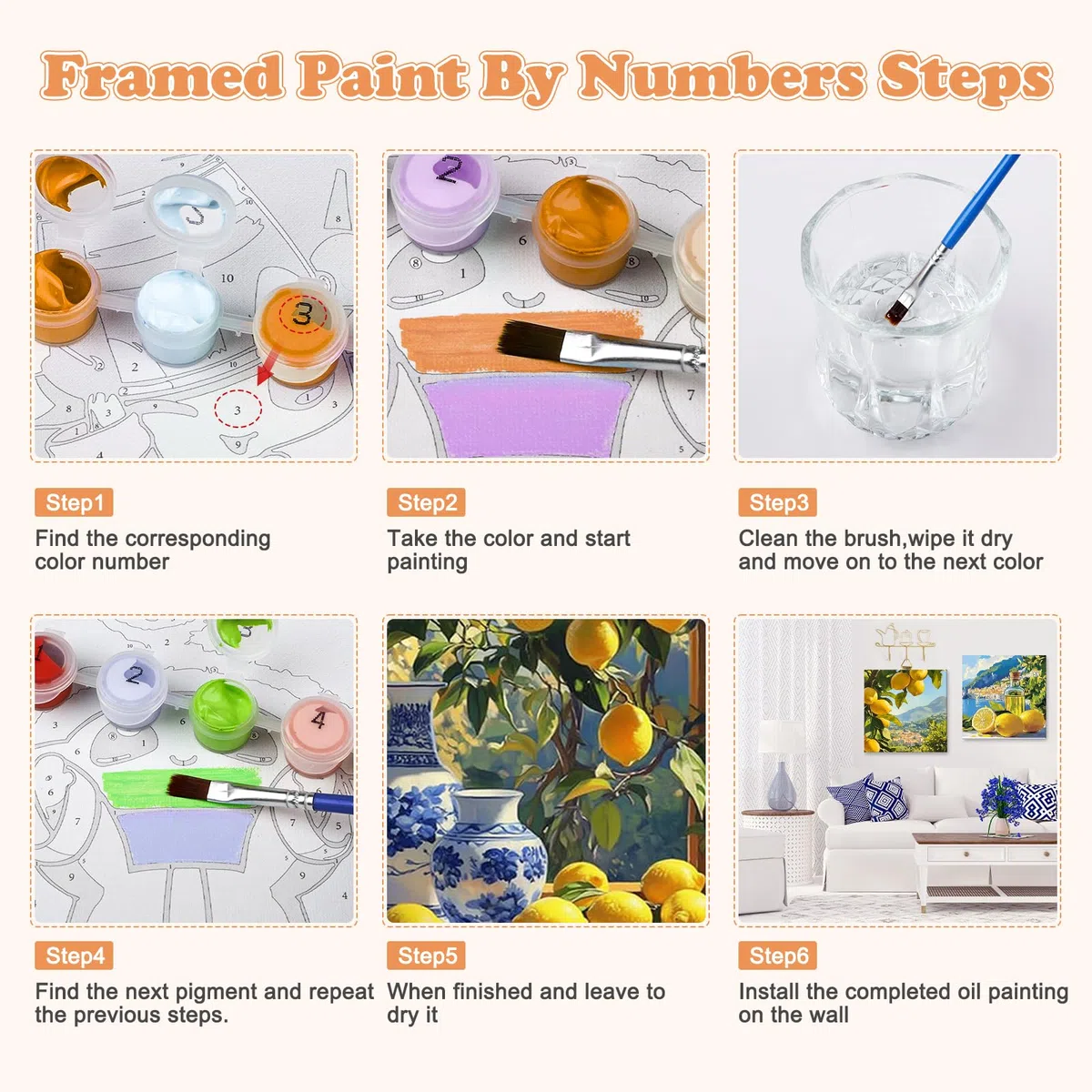 Framed Paint By Numbers Steps

Step1
Find the corresponding color number

Step2
Take the color and start painting

Step3
Clean the brush,wipe it dry and move on to the next color

Step4
Find the next pigment and repeat the previous steps.

Step5
When finished and leave to dry it

Step6
Install the completed oil painting on the wall