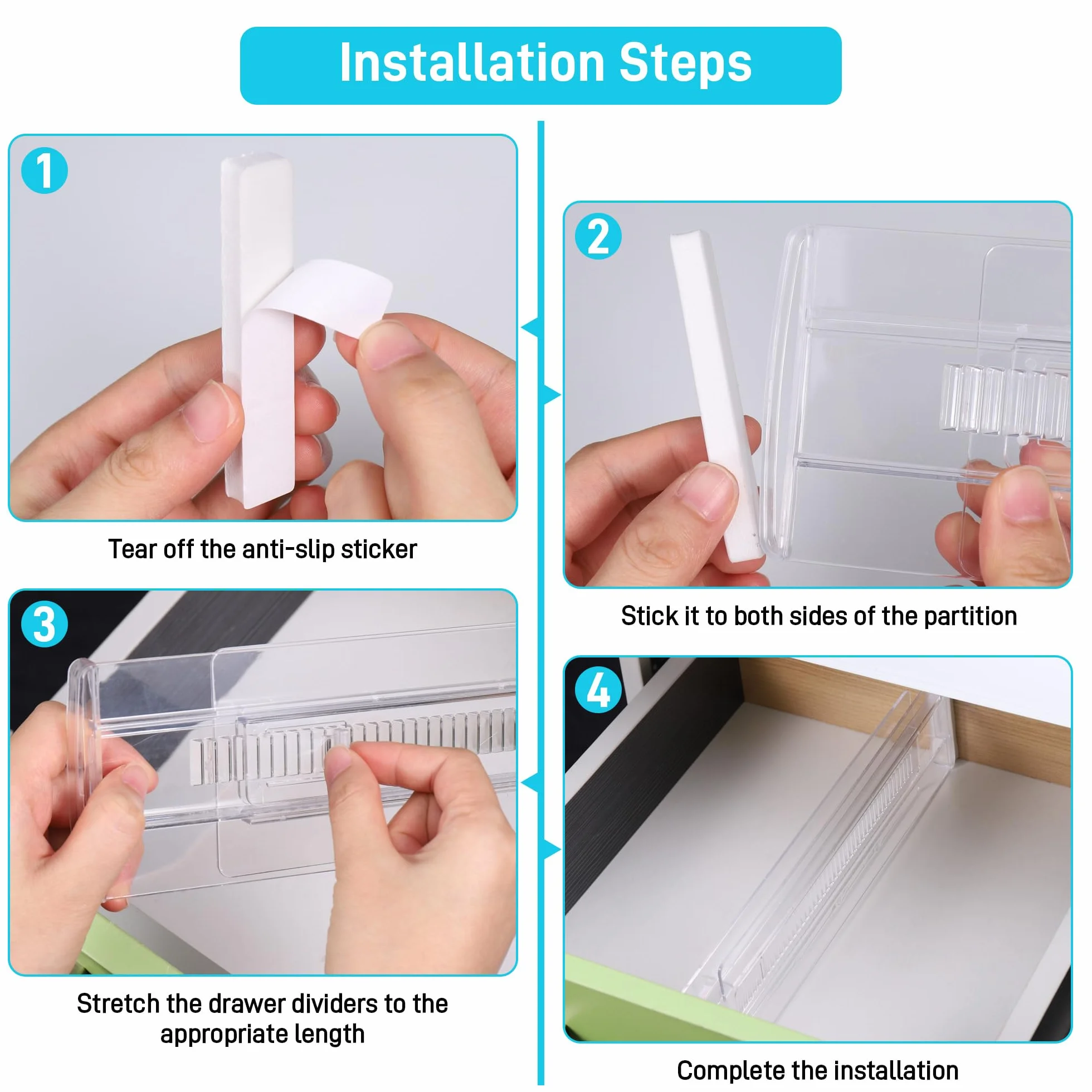 Installation Steps

1

Tear off the anti-slip sticker

2

Stick it to both sides of the partition

3

Stretch the drawer dividers to the appropriate length

4

Complete the installation