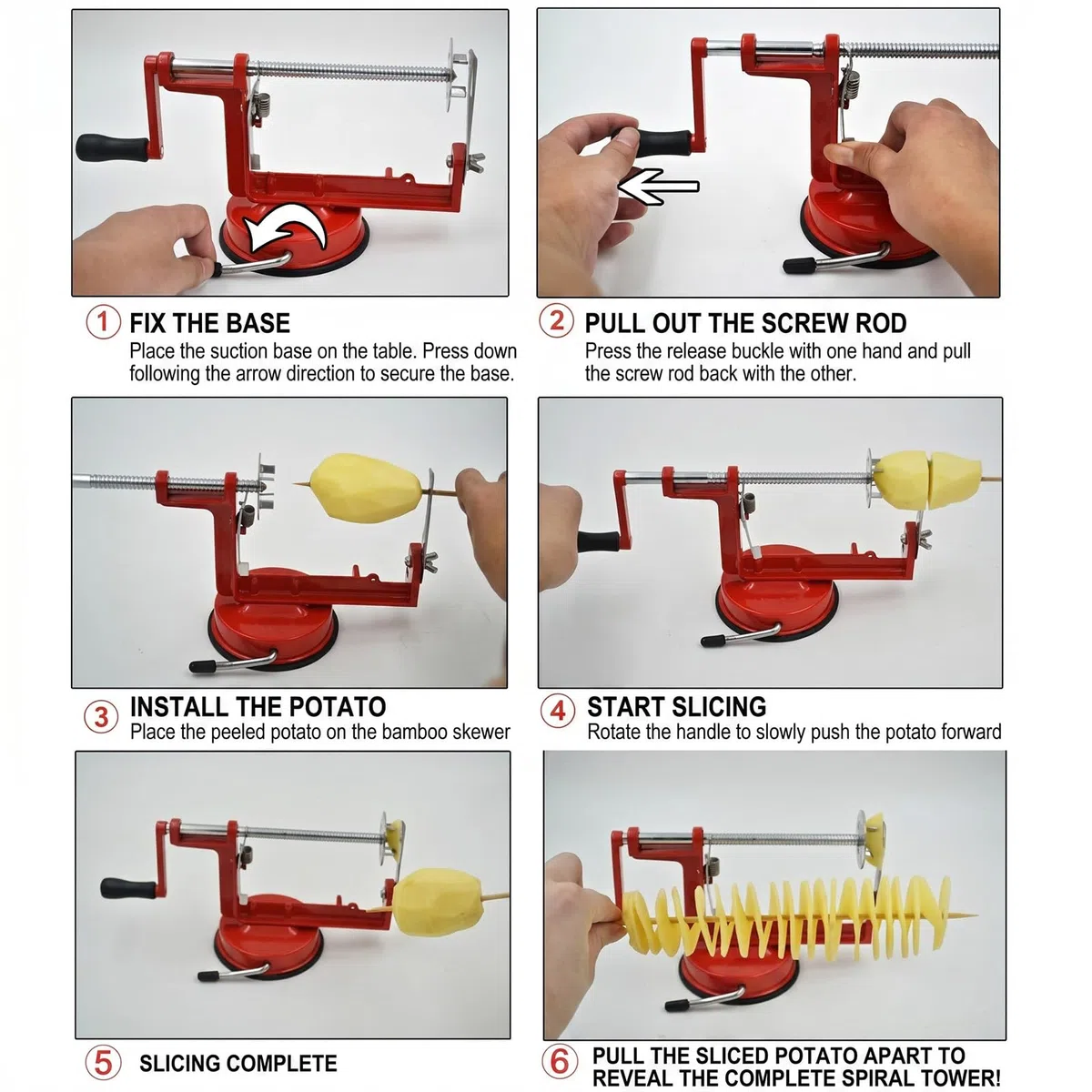 1 FIX THE BASE
Place the suction base on the table. Press down following the arrow direction to secure the base.

2 PULL OUT THE SCREW ROD
Press the release buckle with one hand and pull the screw rod back with the other.

3 INSTALL THE POTATO
Place the peeled potato on the bamboo skewer

4 START SLICING
Rotate the handle to slowly push the potato forward

5 SLICING COMPLETE

6 PULL THE SLICED POTATO APART TO REVEAL THE COMPLETE SPIRAL TOWER!