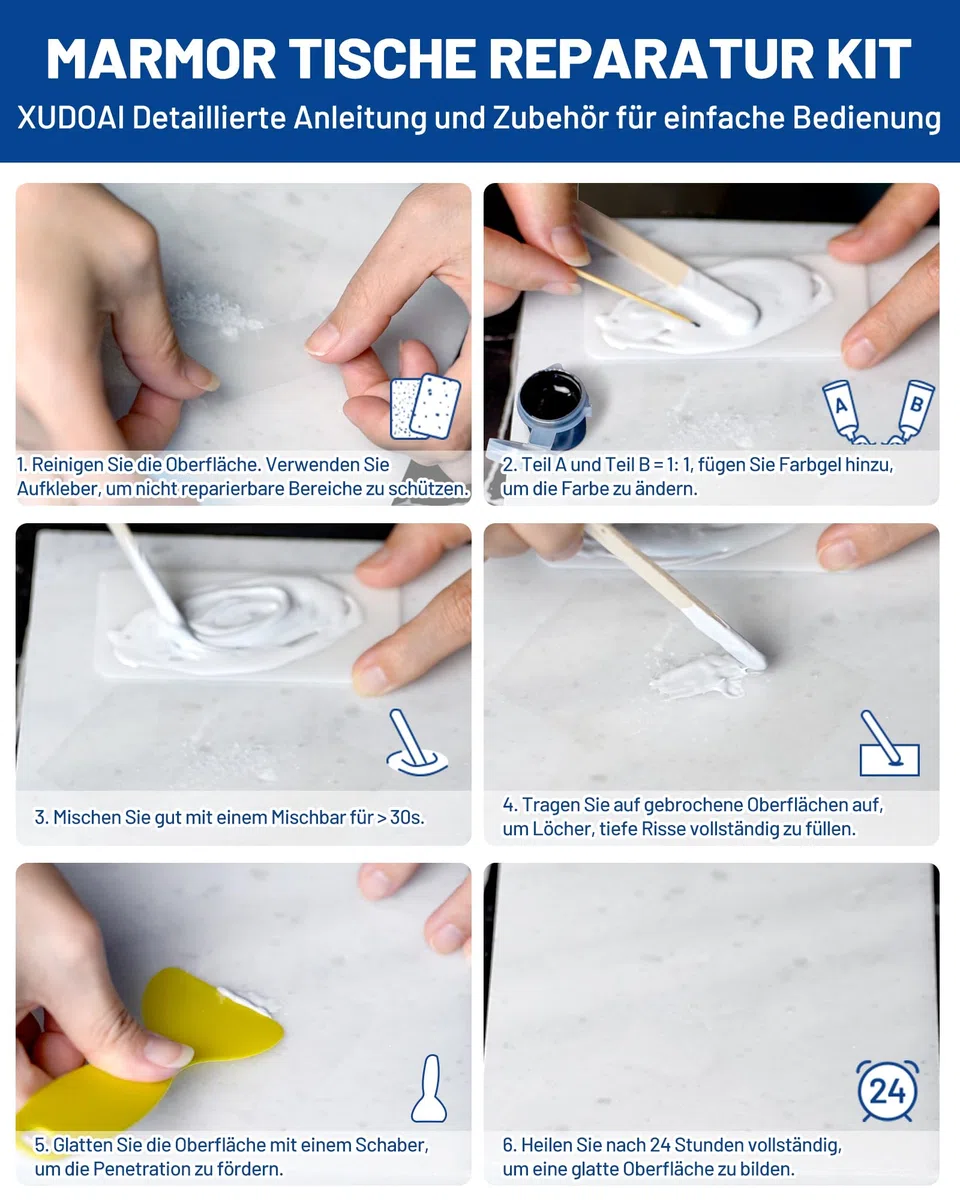 MARMOR TISCHE REPARATUR KIT

XUDOAI Detaillierte Anleitung und Zubehör für einfache Bedienung

1. Reinigen Sie die Oberfläche. Verwenden Sie Aufkleber, um nicht reparierbare Bereiche zu schützen.

A B

2. Teil A und Teil B = 1: 1, fügen Sie Farbgel hinzu, um die Farbe zu ändern.

3. Mischen Sie gut mit einem Mischbar für > 30s.

4. Tragen Sie auf gebrochene Oberflächen auf, um Löcher, tiefe Risse vollständig zu füllen.

5. Glatten Sie die Oberfläche mit einem Schaber, um die Penetration zu fördern.

24

6. Heilen Sie nach 24 Stunden vollständig, um eine glatte Oberfläche zu bilden.