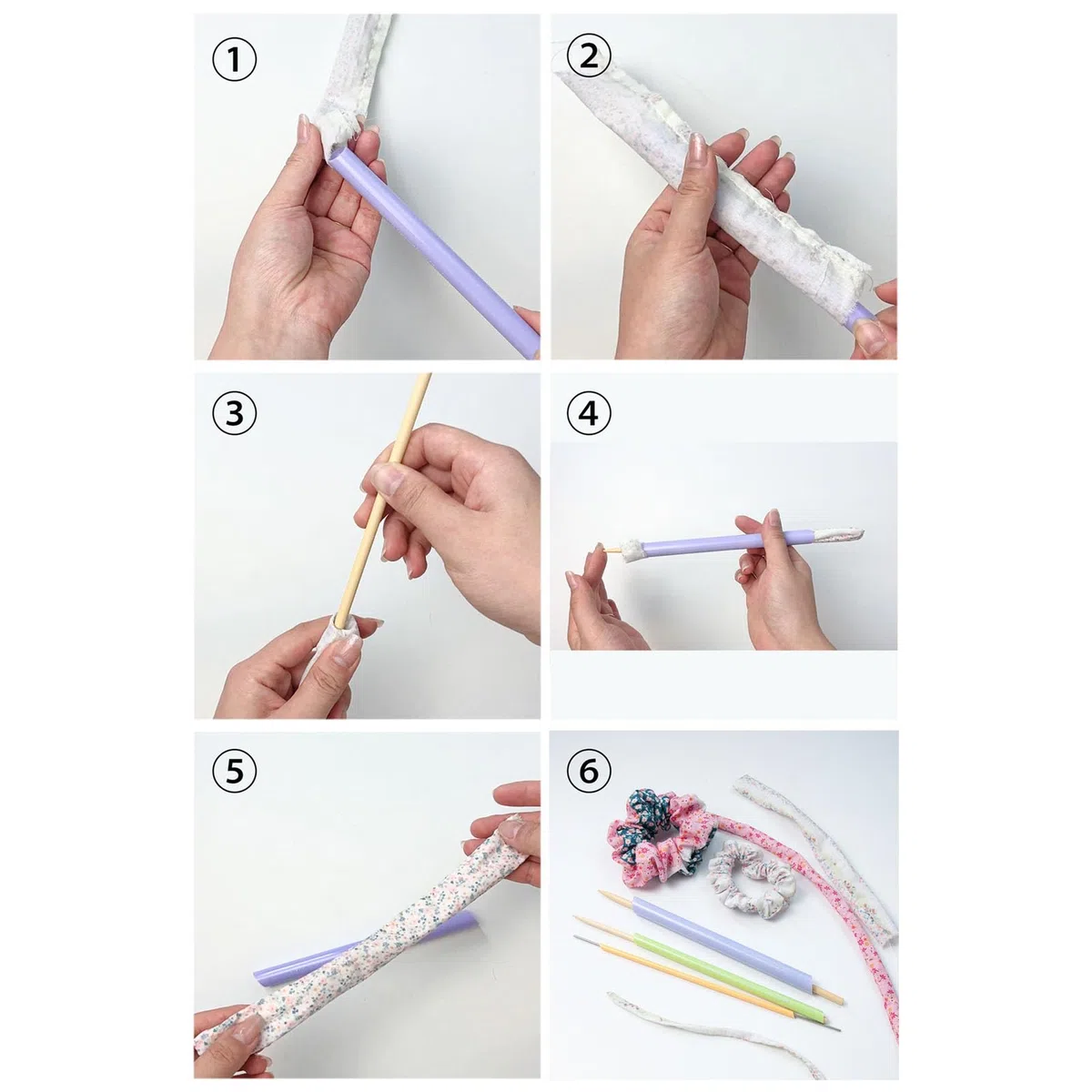 ①

②

③

④

⑤

⑥