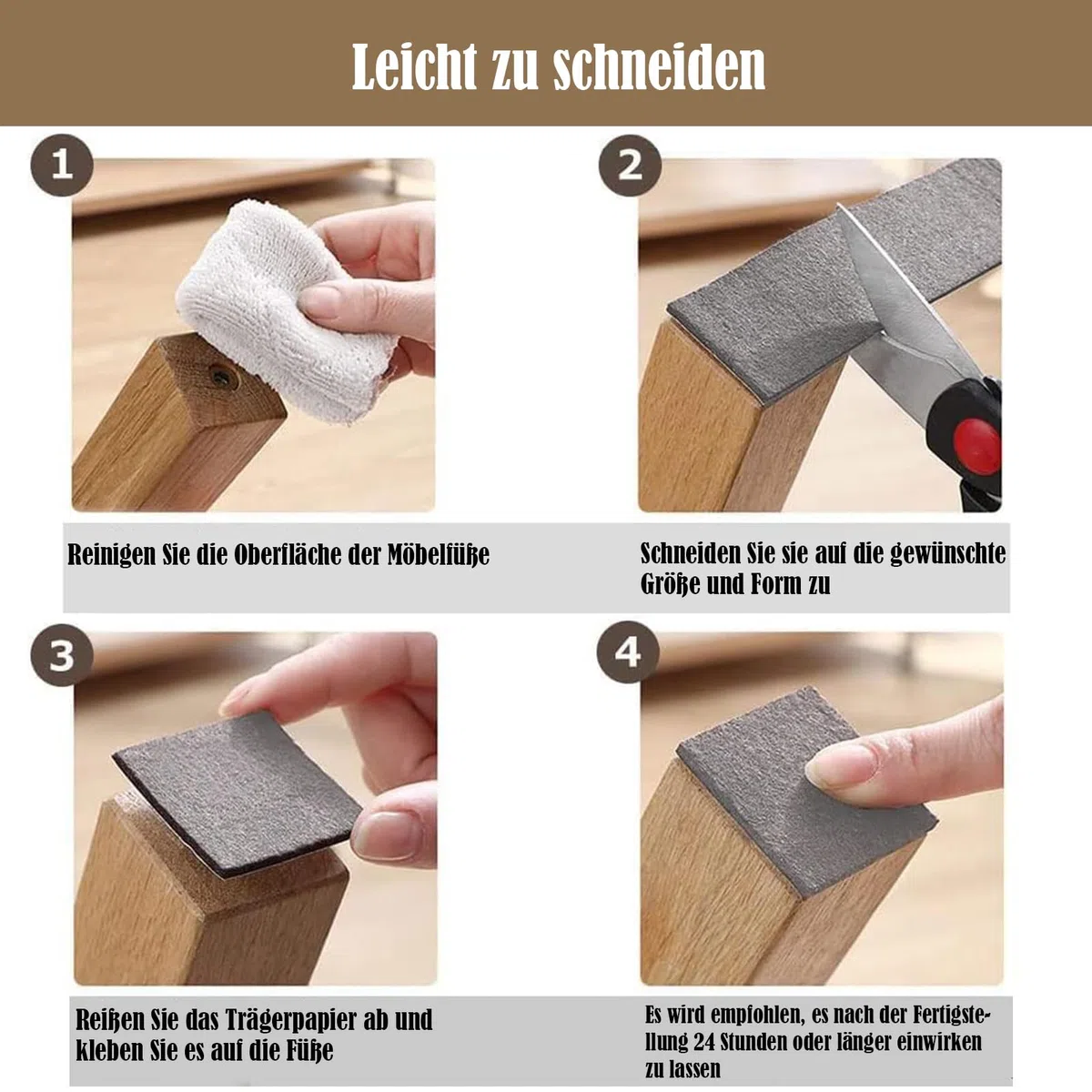 Leicht zu schneiden

1

Reinigen Sie die Oberfläche der Möbelfüße

2

Schneiden Sie sie auf die gewünschte Größe und Form zu

3

Reißen Sie das Trägerpapier ab und kleben Sie es auf die Füße

4

Es wird empfohlen, es nach der Fertigstellung 24 Stunden oder länger einwirken zu lassen