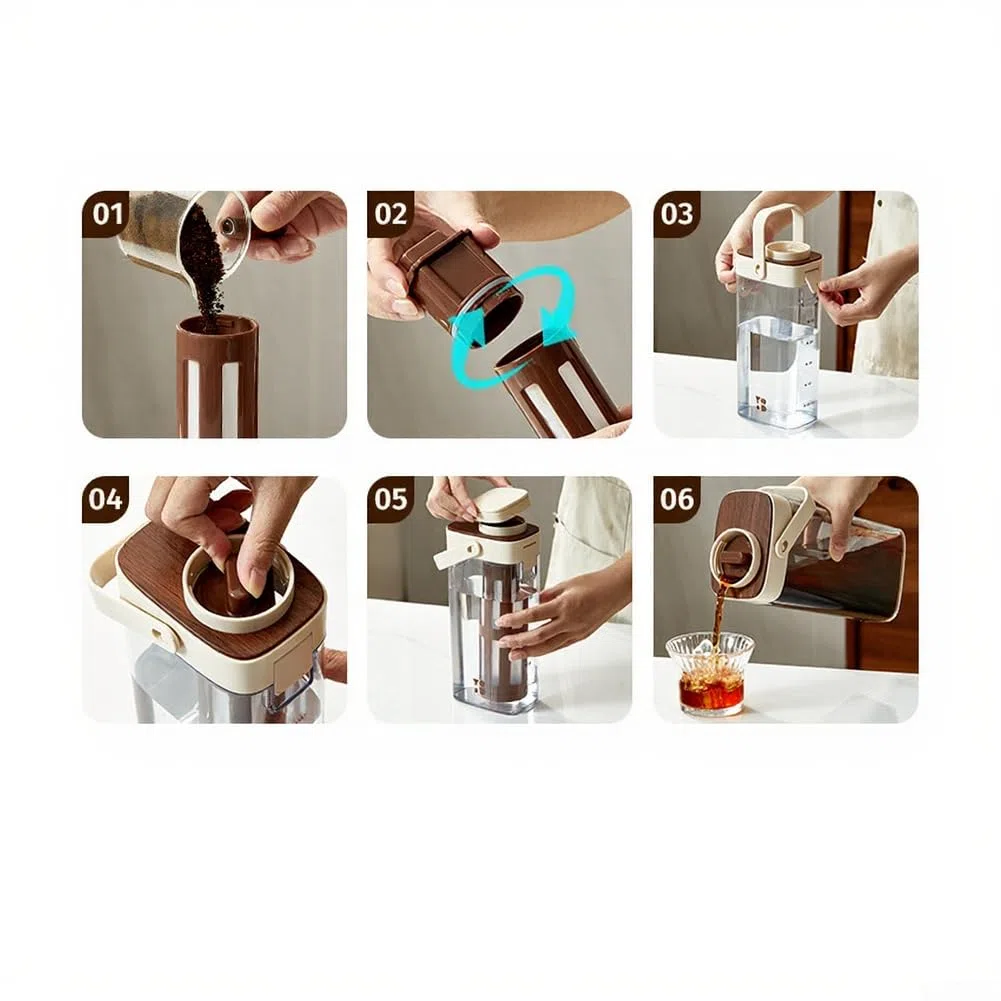 01

02

03

04

05

06