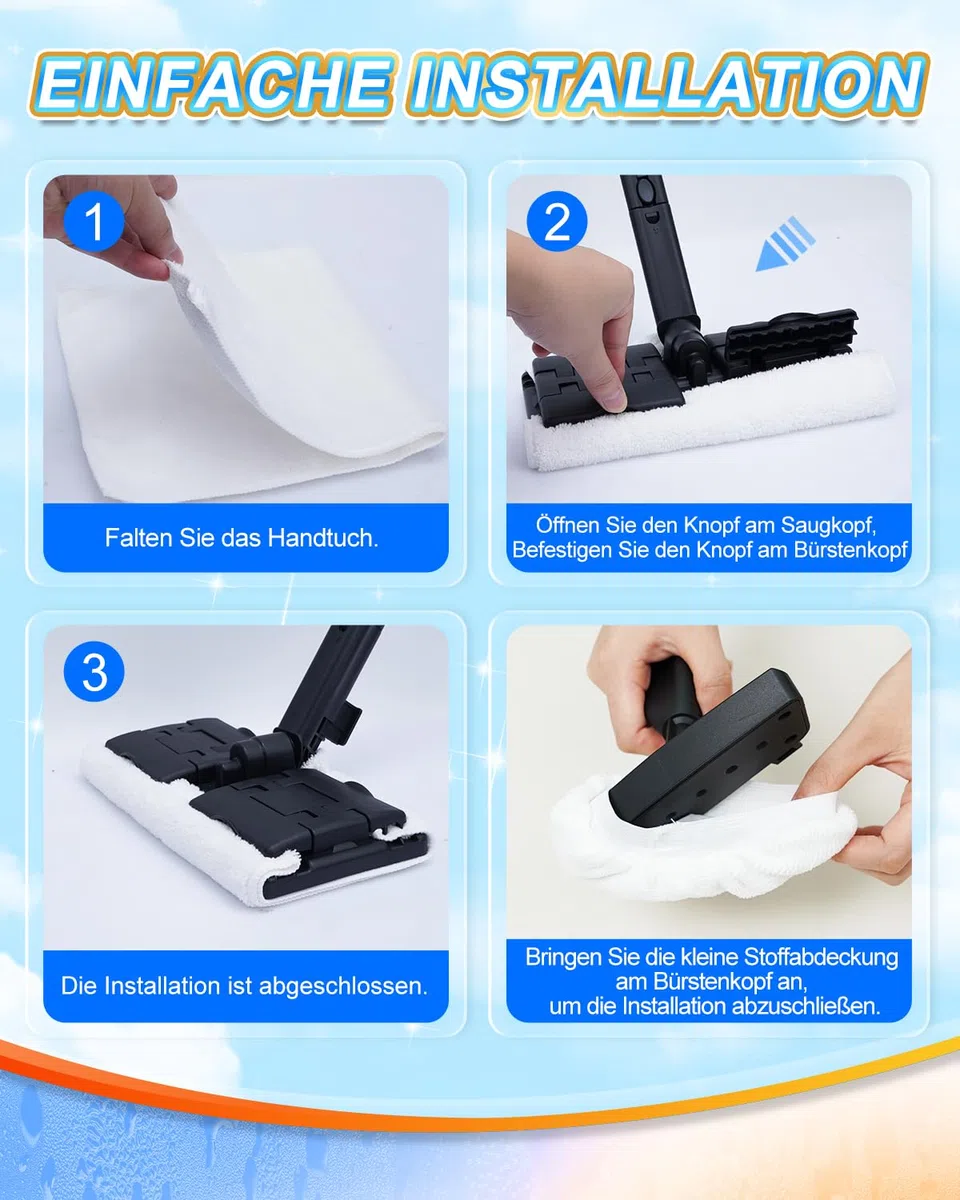 EINFACHE INSTALLATION

1

Falten Sie das Handtuch.

2

Öffnen Sie den Knopf am Saugkopf, Befestigen Sie den Knopf am Bürstenkopf

3

Die Installation ist abgeschlossen.

Bringen Sie die kleine Stoffabdeckung am Bürstenkopf an, um die Installation abzuschließen.