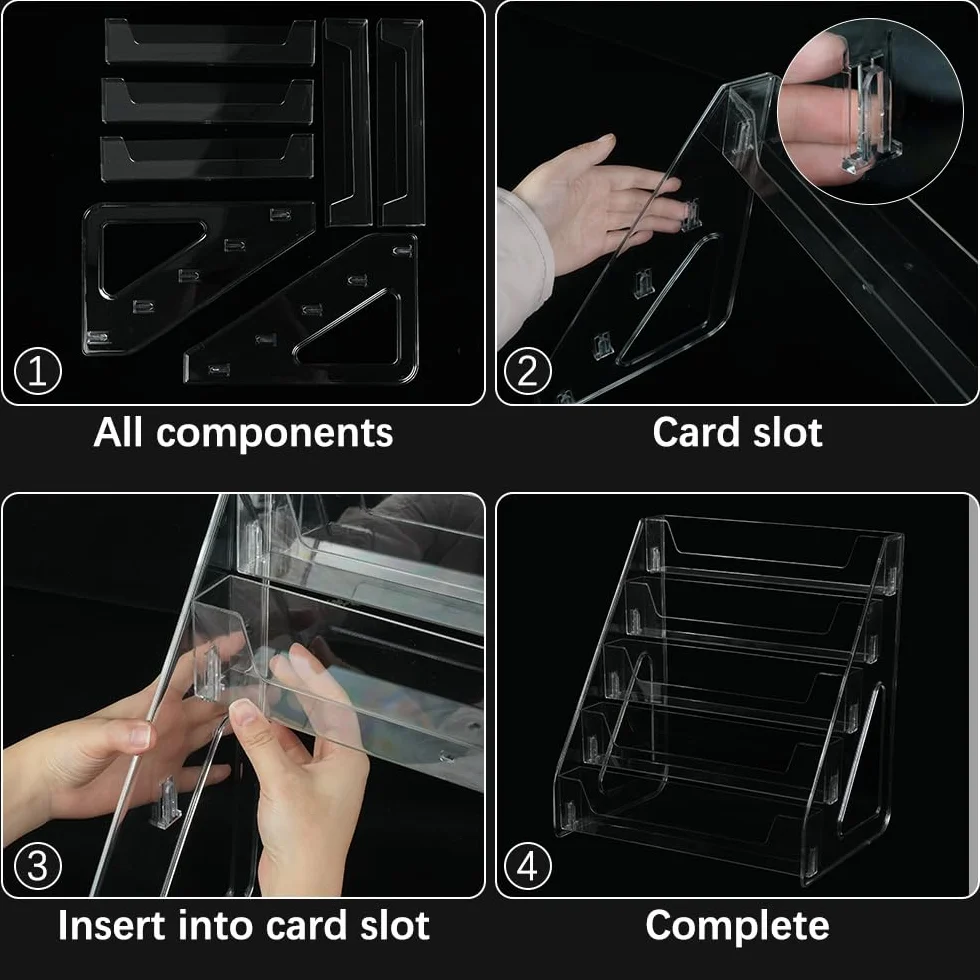 ①
All components

②
Card slot

③
Insert into card slot

④
Complete