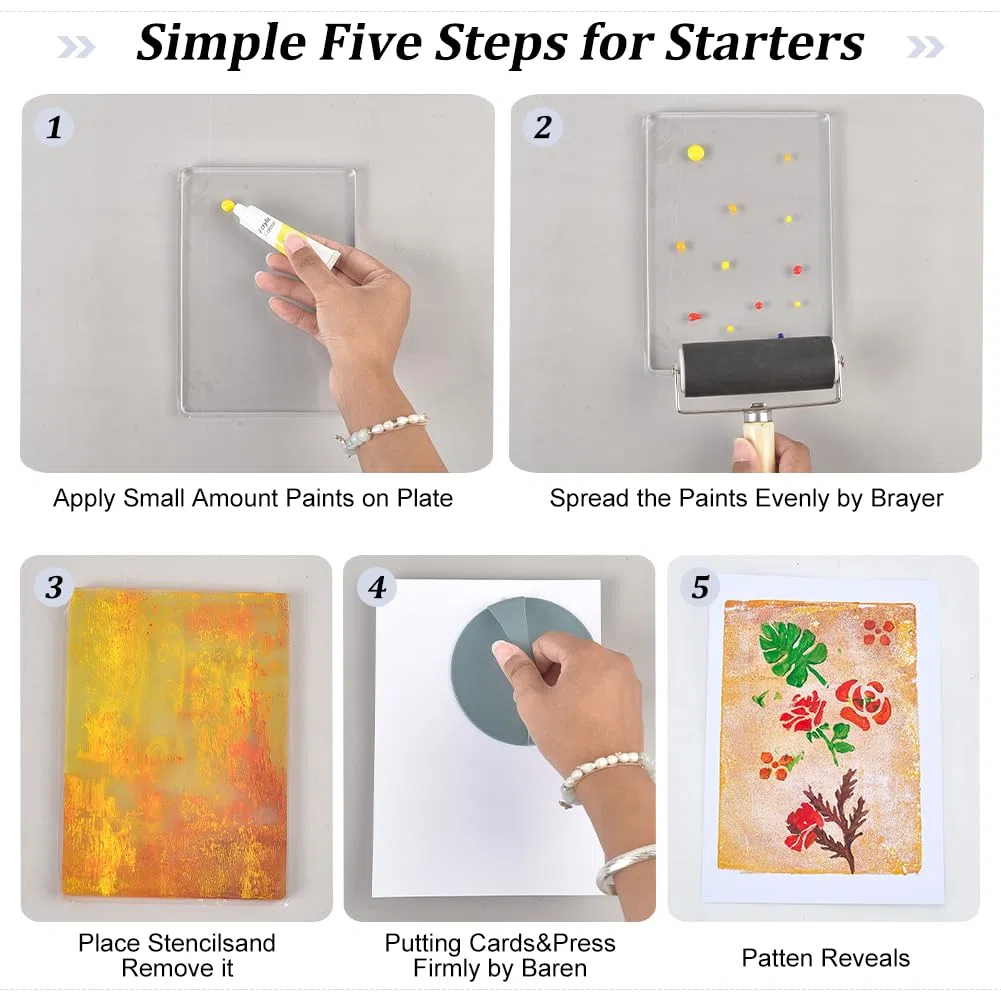 Simple Five Steps for Starters

1

Apply Small Amount Paints on Plate

2

Spread the Paints Evenly by Brayer

3

Place Stencilsand Remove it

4

Putting Cards&Press Firmly by Baren

5

Patten Reveals