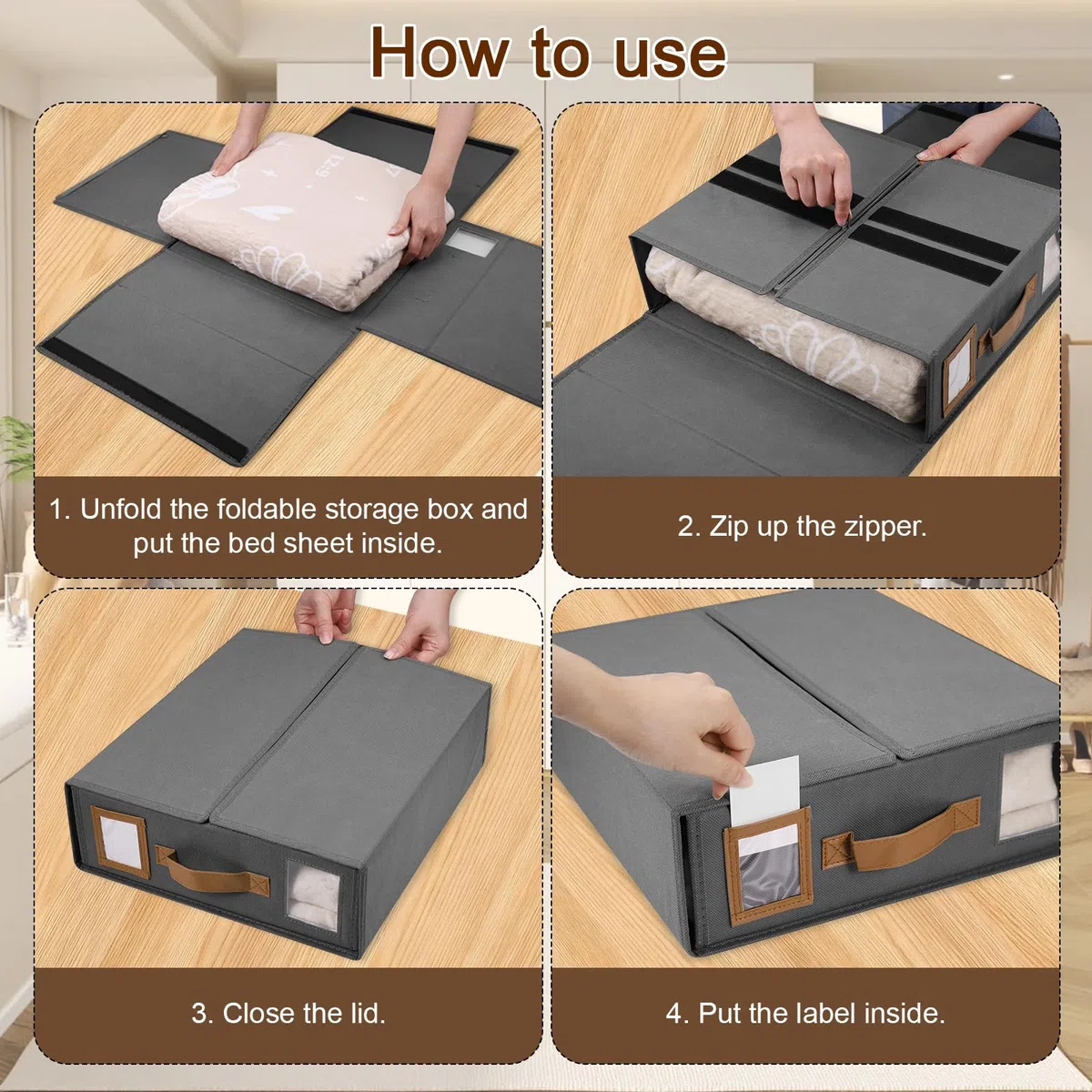 How to use

1. Unfold the foldable storage box and put the bed sheet inside.

2. Zip up the zipper.

3. Close the lid.

4. Put the label inside.