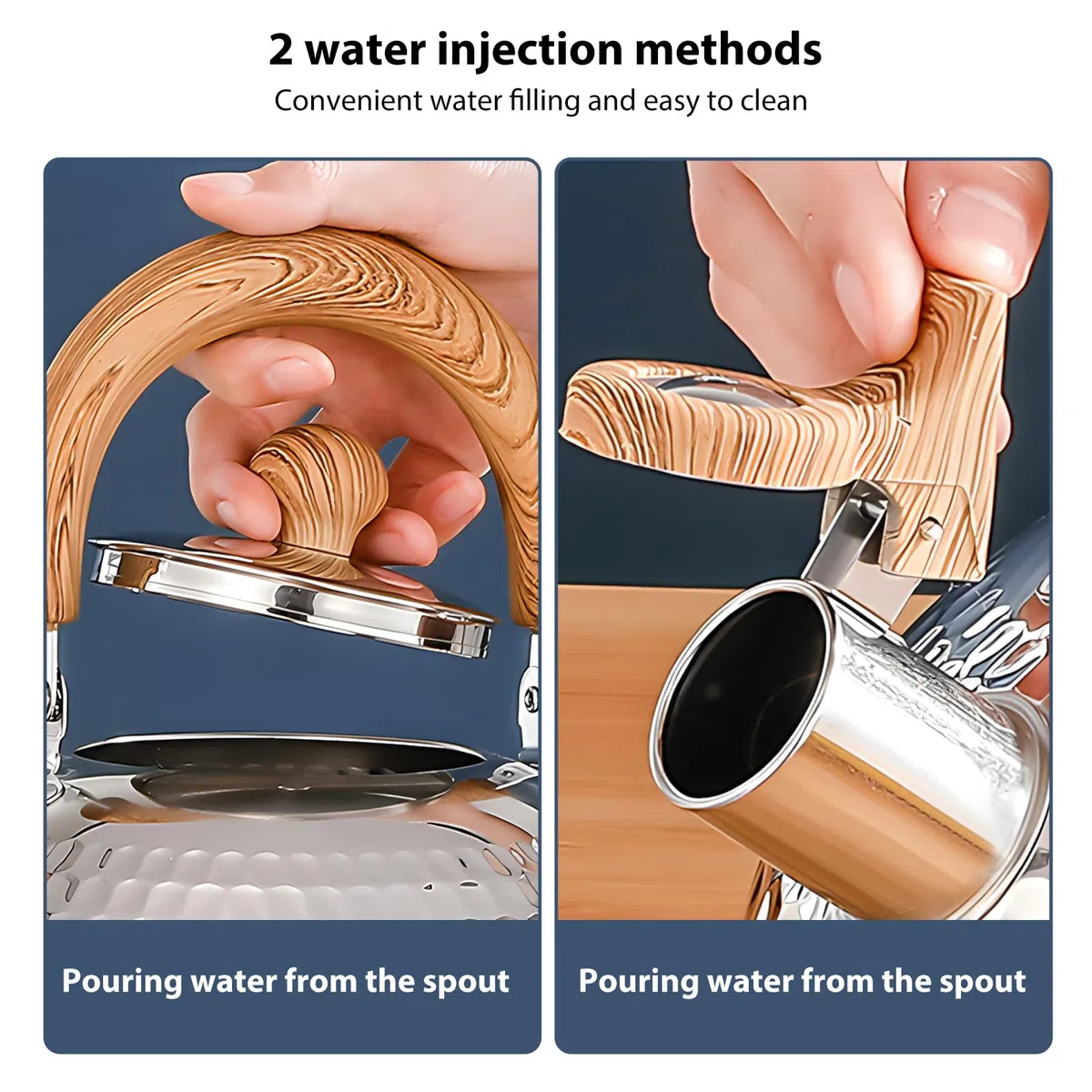 2 water injection methods

Convenient water filling and easy to clean

Pouring water from the spout

Pouring water from the spout