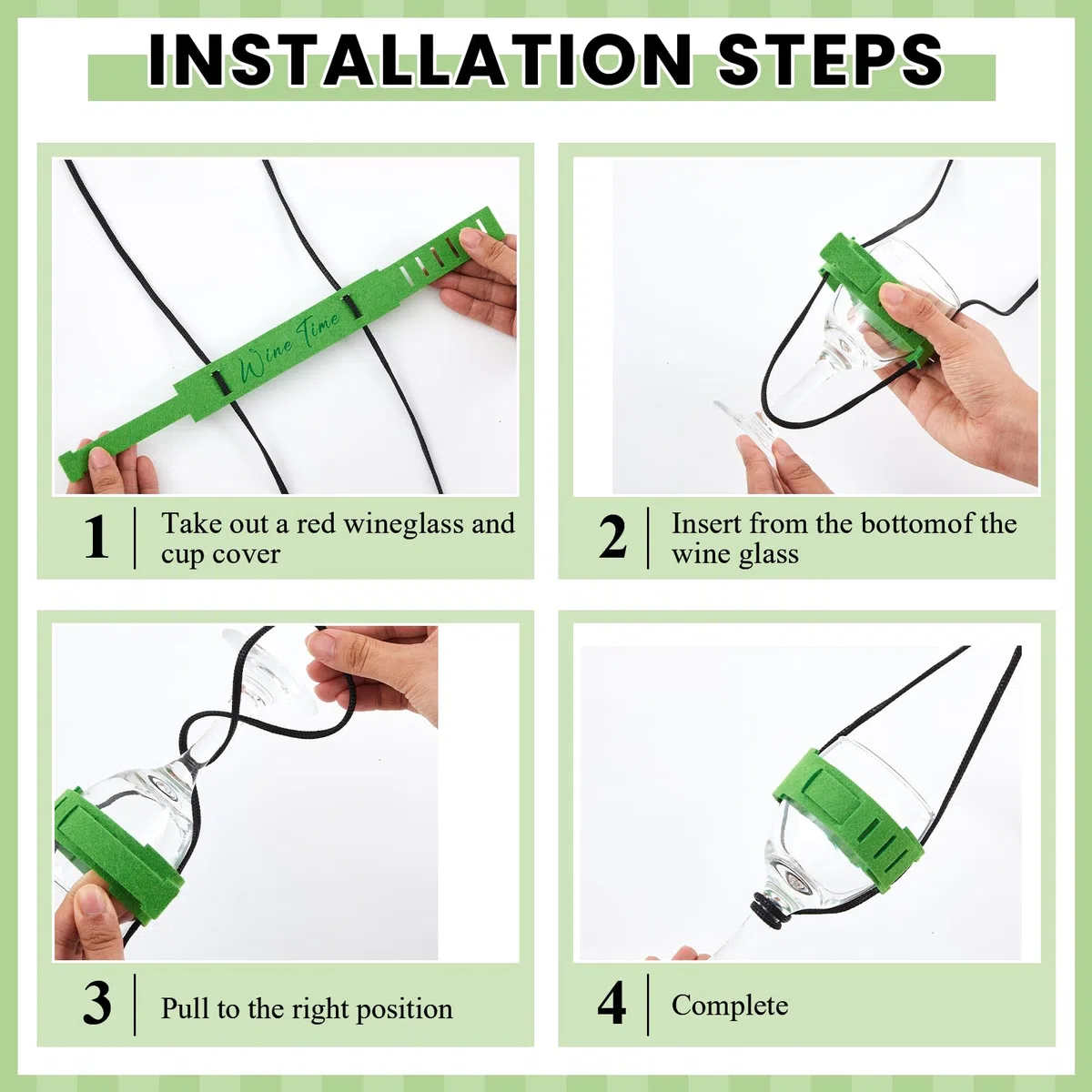 INSTALLATION STEPS

Wine Time

1 Take out a red wineglass and cup cover

2 Insert from the bottomof the wine glass

3 Pull to the right position

4 Complete