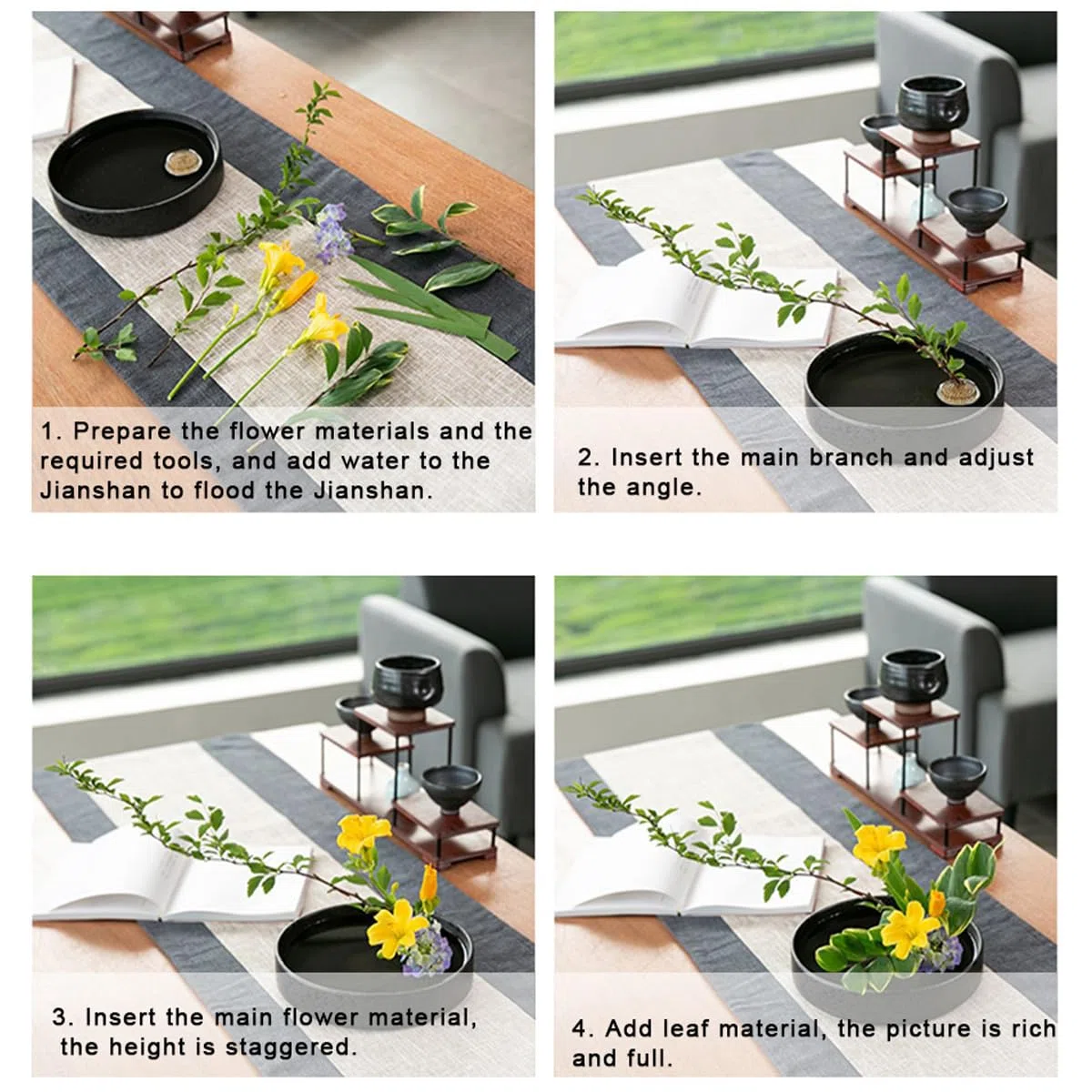 1. Prepare the flower materials and the required tools, and add water to the Jianshan to flood the Jianshan.

2. Insert the main branch and adjust the angle.

3. Insert the main flower material, the height is staggered.

4. Add leaf material, the picture is rich and full.