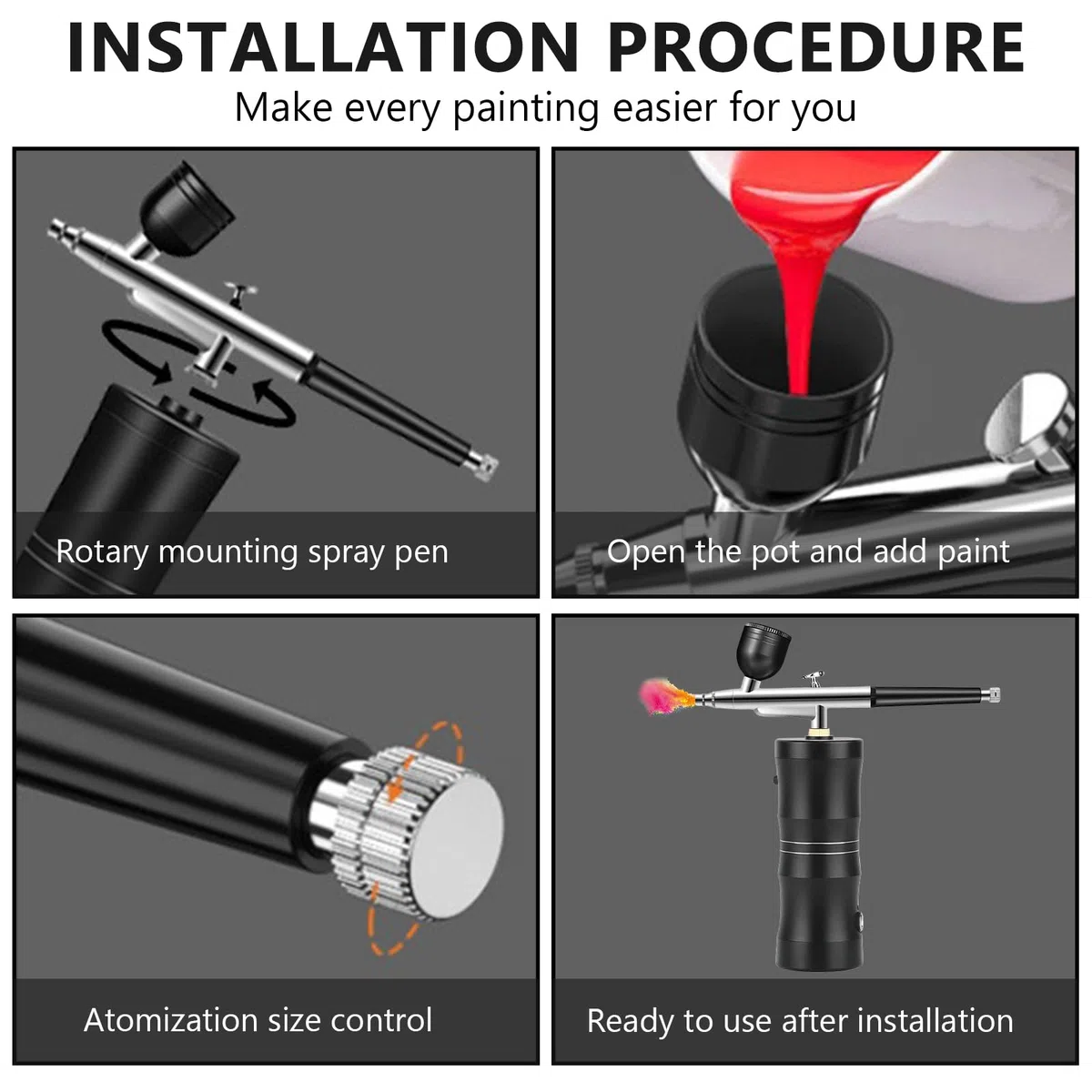 INSTALLATION PROCEDURE
Make every painting easier for you

Rotary mounting spray pen

Open the pot and add paint

Atomization size control

Ready to use after installation