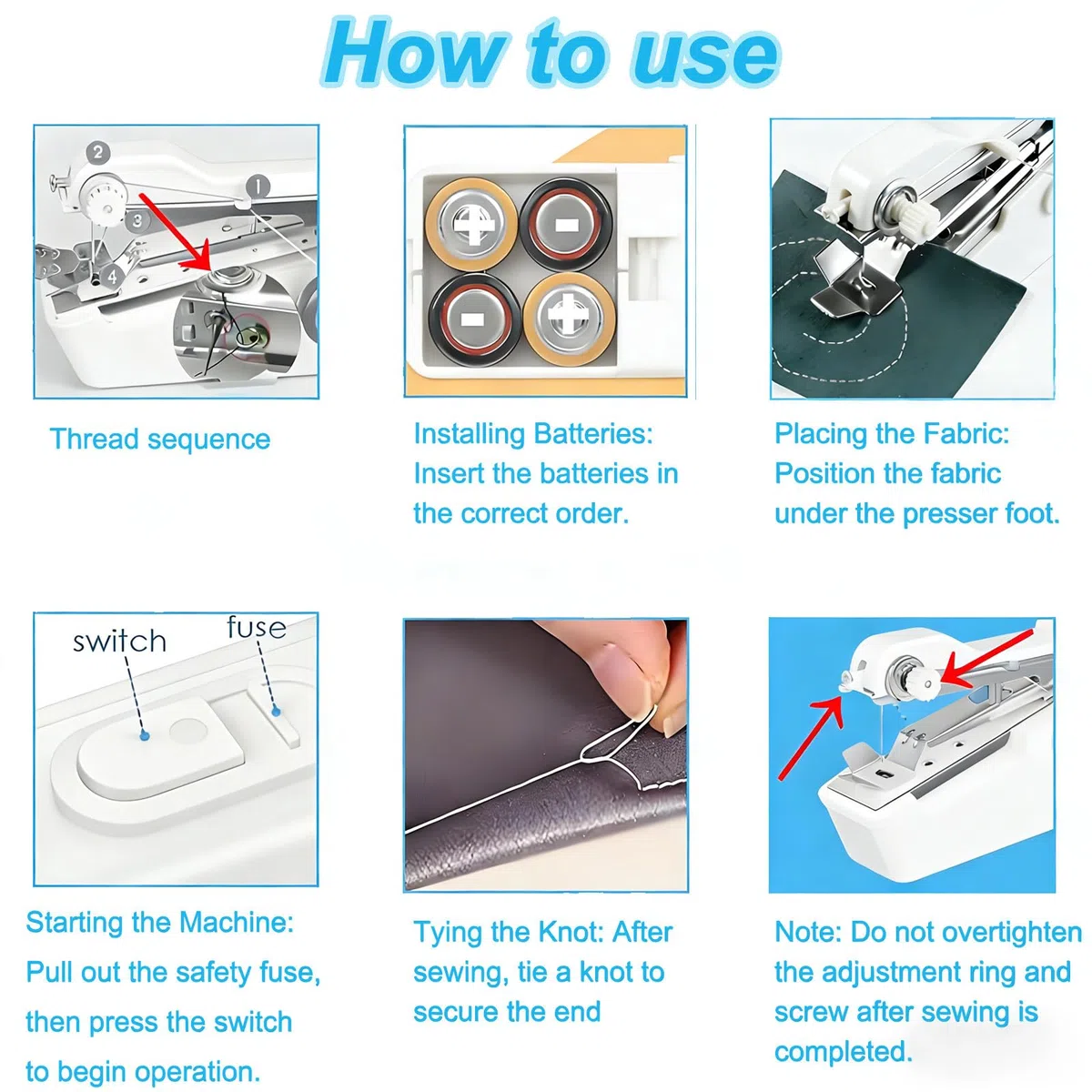 How to use

2
1
3
4

Thread sequence

Installing Batteries: Insert the batteries in the correct order.

Placing the Fabric: Position the fabric under the presser foot.

switch
fuse

Starting the Machine: Pull out the safety fuse, then press the switch to begin operation.

Tying the Knot: After sewing, tie a knot to secure the end

Note: Do not overtighten the adjustment ring and screw after sewing is completed.