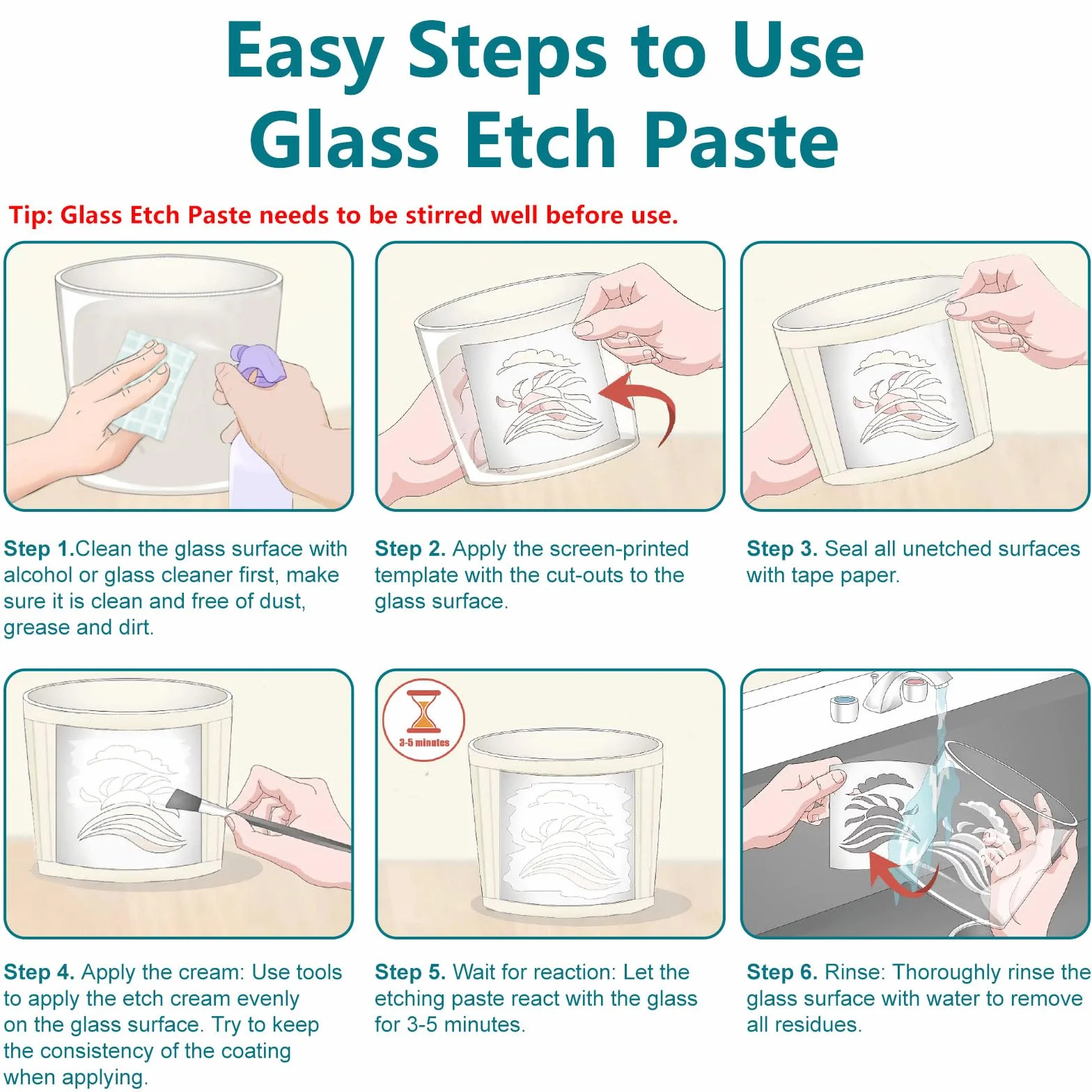 Easy Steps to Use Glass Etch Paste

Tip: Glass Etch Paste needs to be stirred well before use.

Step 1.Clean the glass surface with alcohol or glass cleaner first, make sure it is clean and free of dust, grease and dirt.

Step 2. Apply the screen-printed template with the cut-outs to the glass surface.

Step 3. Seal all unetched surfaces with tape paper.

Step 4. Apply the cream: Use tools to apply the etch cream evenly on the glass surface. Try to keep the consistency of the coating when applying.

3-5 minutes

Step 5. Wait for reaction: Let the etching paste react with the glass for 3-5 minutes.

Step 6. Rinse: Thoroughly rinse the glass surface with water to remove all residues.