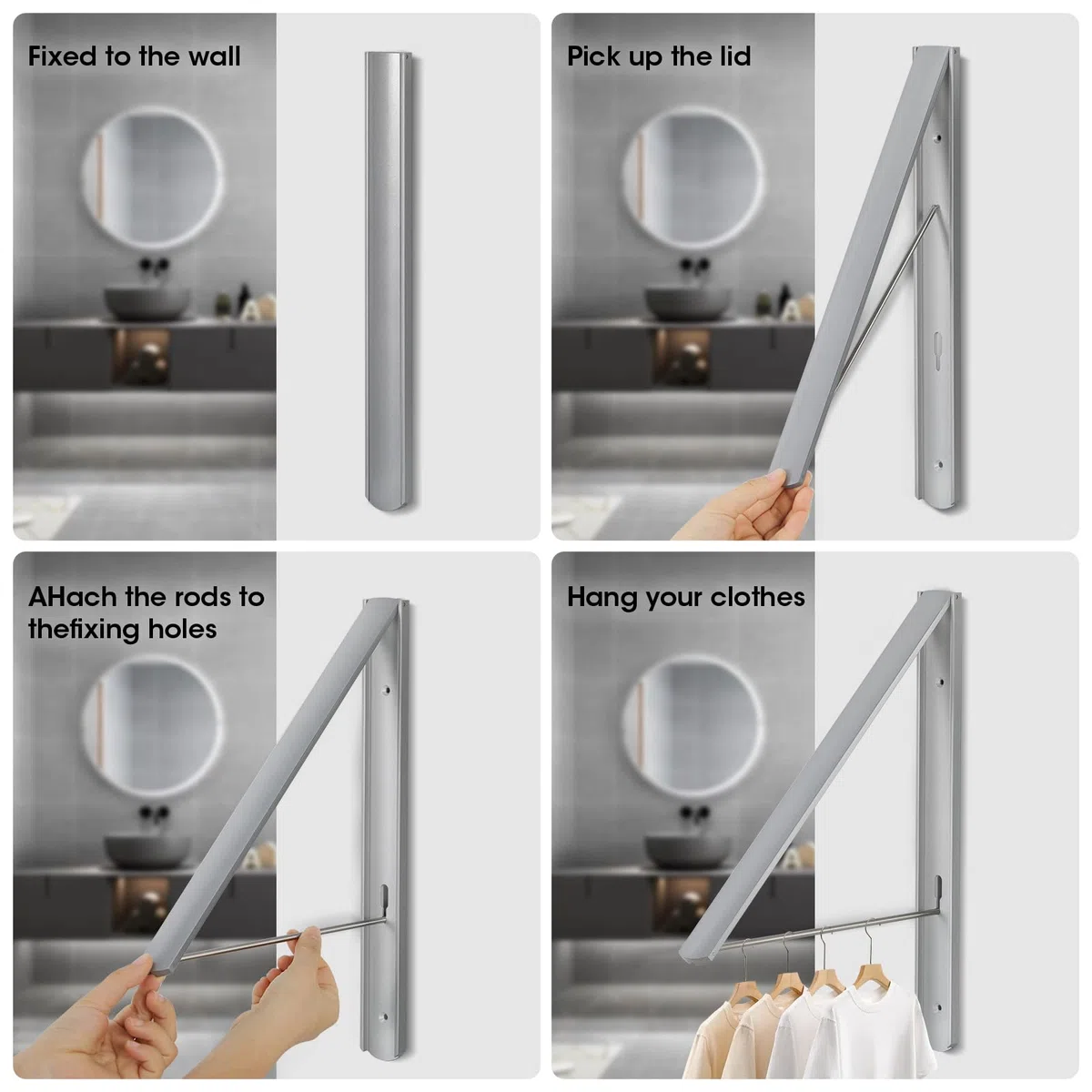 Fixed to the wall

Pick up the lid

AHach the rods to thefixing holes

Hang your clothes