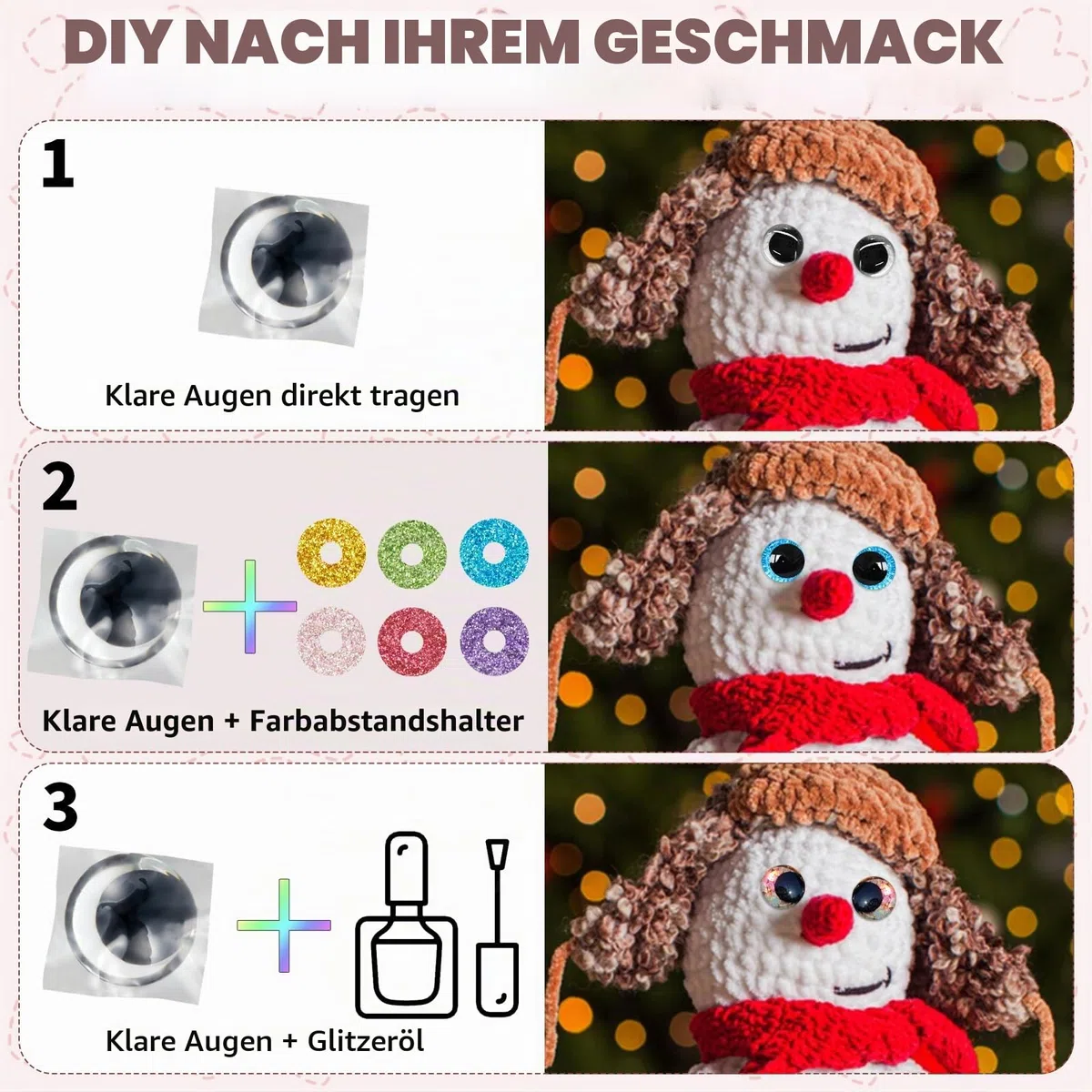 DIY NACH IHREM GESCHMACK

1

Klare Augen direkt tragen

2

Klare Augen + Farbabstandshalter

3

Klare Augen + Glitzeröl