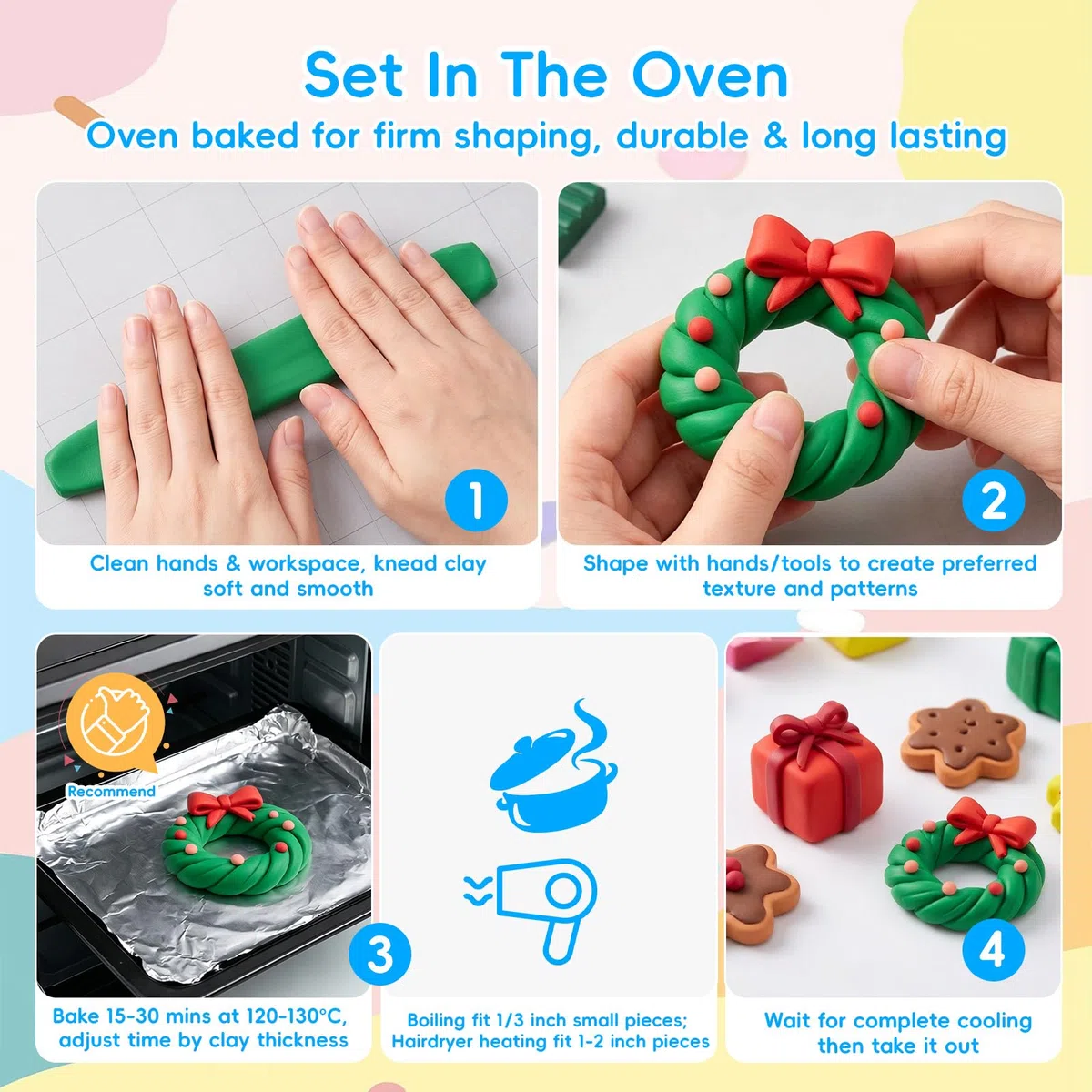 Set In The Oven
Oven baked for firm shaping, durable & long lasting

1
Clean hands & workspace, knead clay soft and smooth

2
Shape with hands/tools to create preferred texture and patterns

Recommend
3
Bake 15-30 mins at 120-130°C, adjust time by clay thickness

Boiling fit 1/3 inch small pieces; Hairdryer heating fit 1-2 inch pieces

4
Wait for complete cooling then take it out