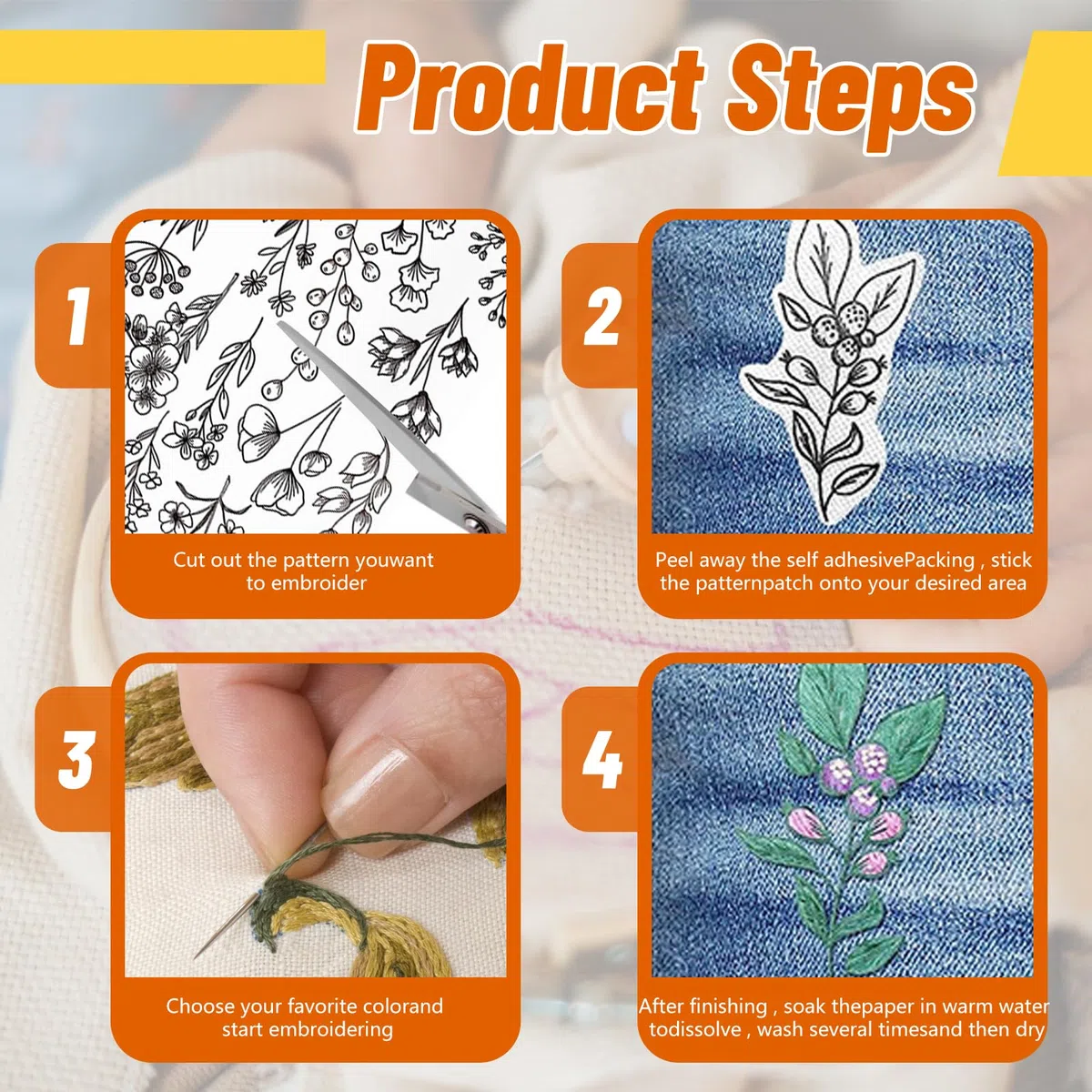 Product Steps

1

Cut out the pattern youwant to embroider

2

Peel away the self adhesivePacking , stick the patternpatch onto your desired area

3

Choose your favorite colorand start embroidering

4

After finishing , soak thepaper in warm water todissolve , wash several timesand then dry