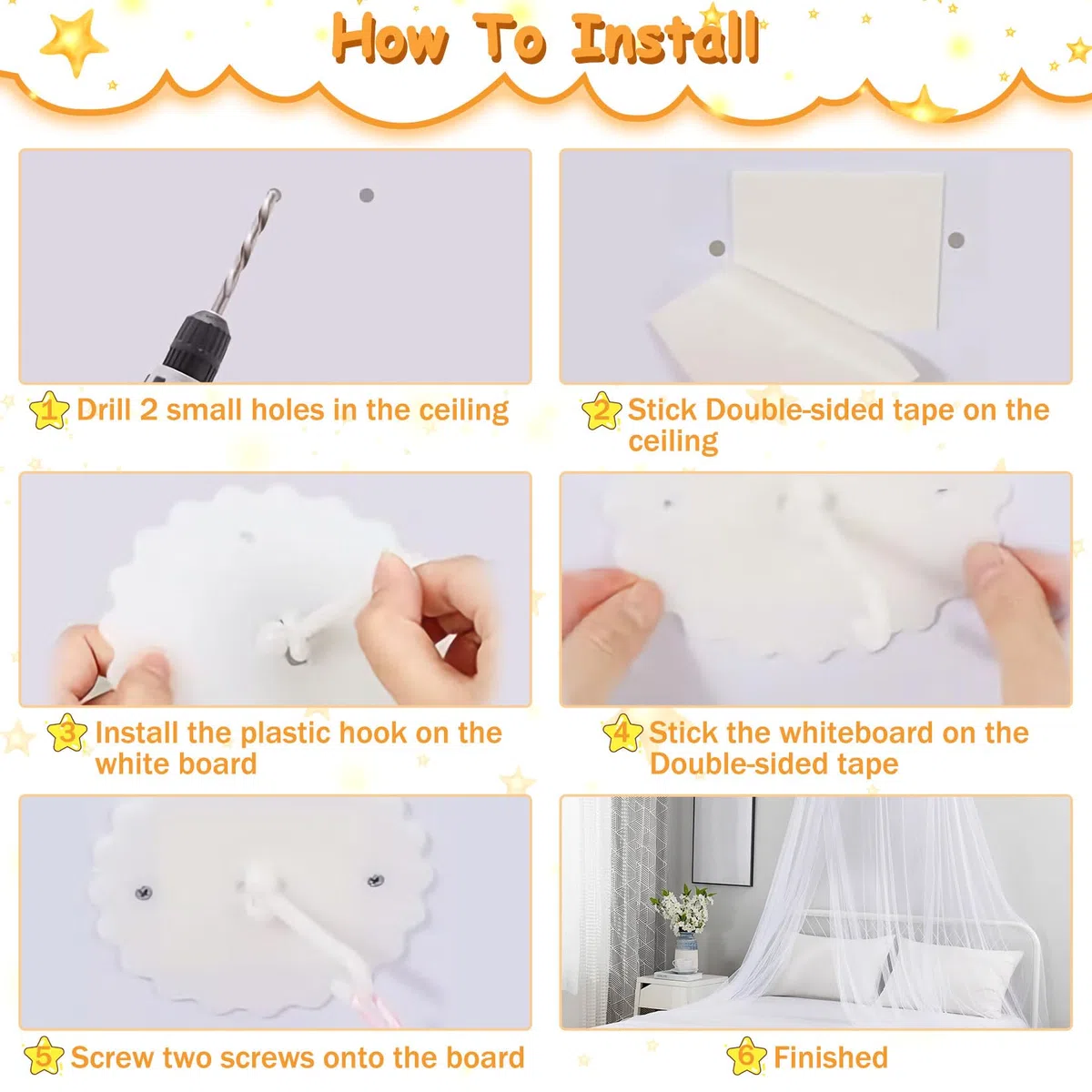 How To Install

1 Drill 2 small holes in the ceiling

2 Stick Double-sided tape on the ceiling

3 Install the plastic hook on the white board

4 Stick the whiteboard on the Double-sided tape

5 Screw two screws onto the board

6 Finished